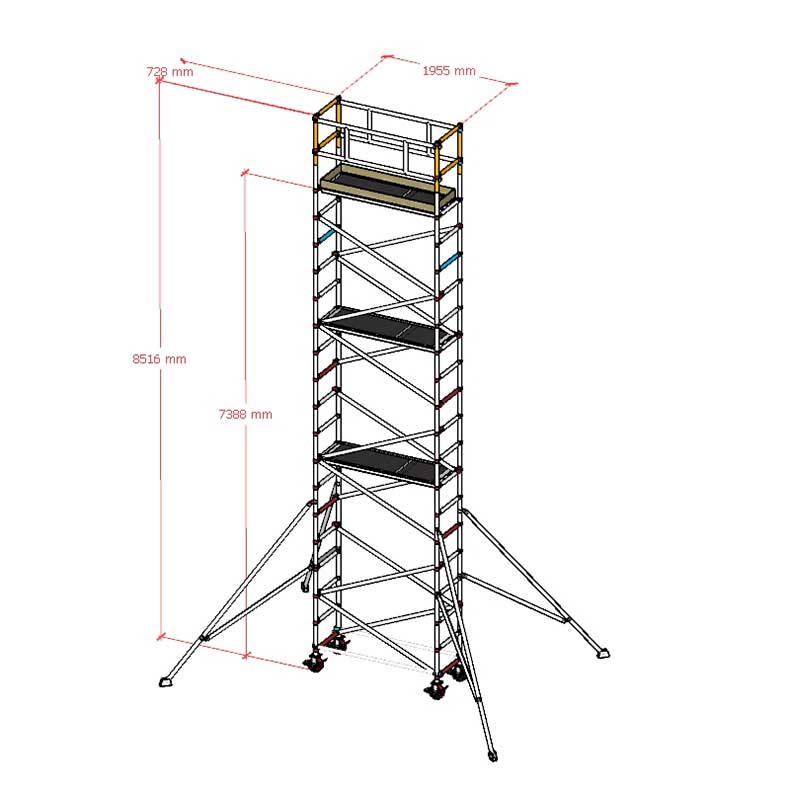 728 mm
1955 mm
8516 mm
7388 mm