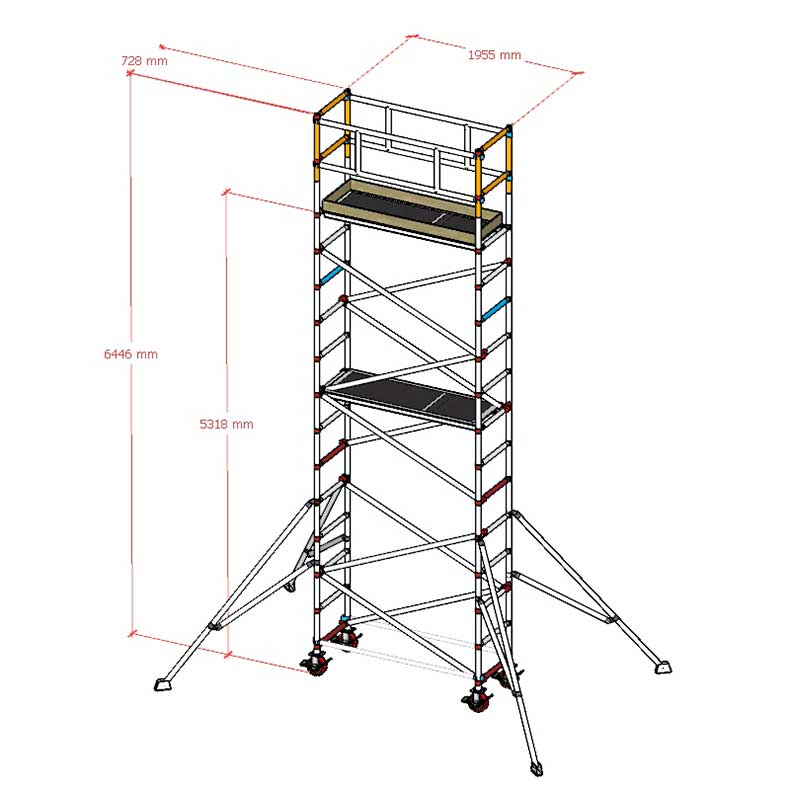 728 mm
1955 mm
6446 mm
5318 mm