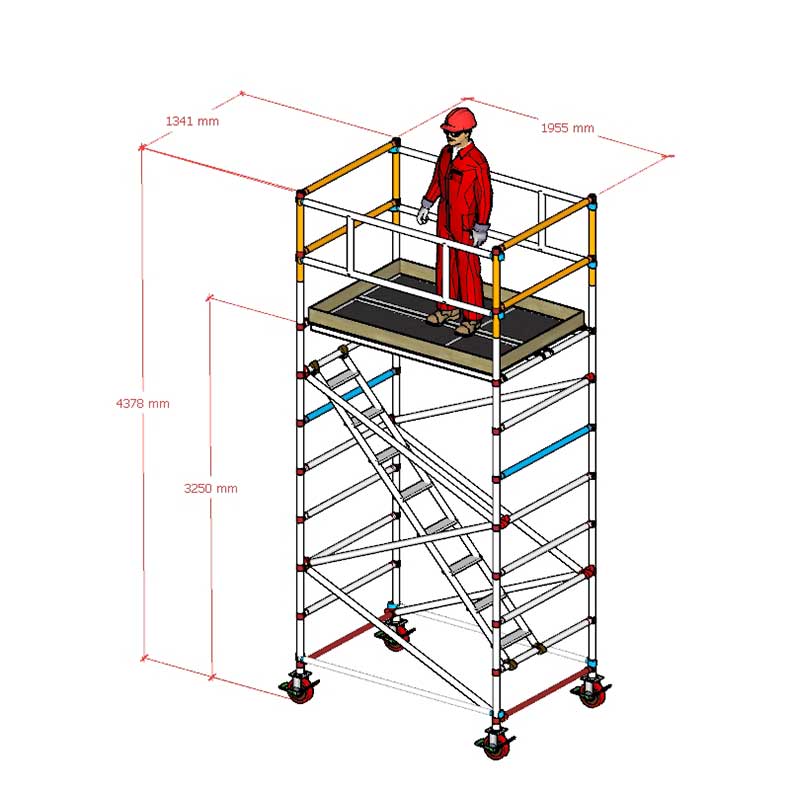 1341 mm
1955 mm
4378 mm
3250 mm