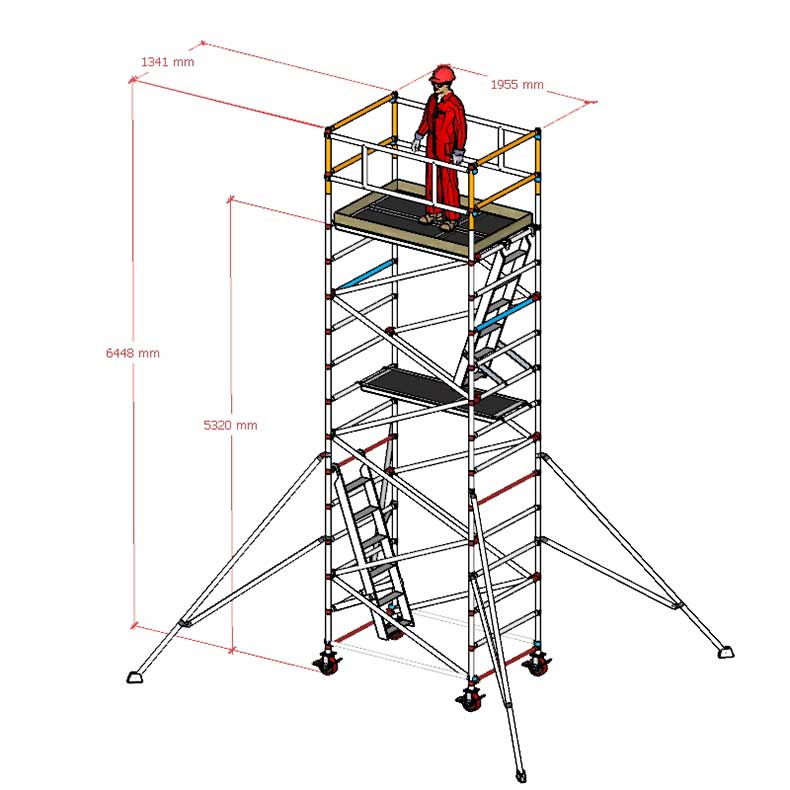 1341 mm
1955 mm
6448 mm
5320 mm