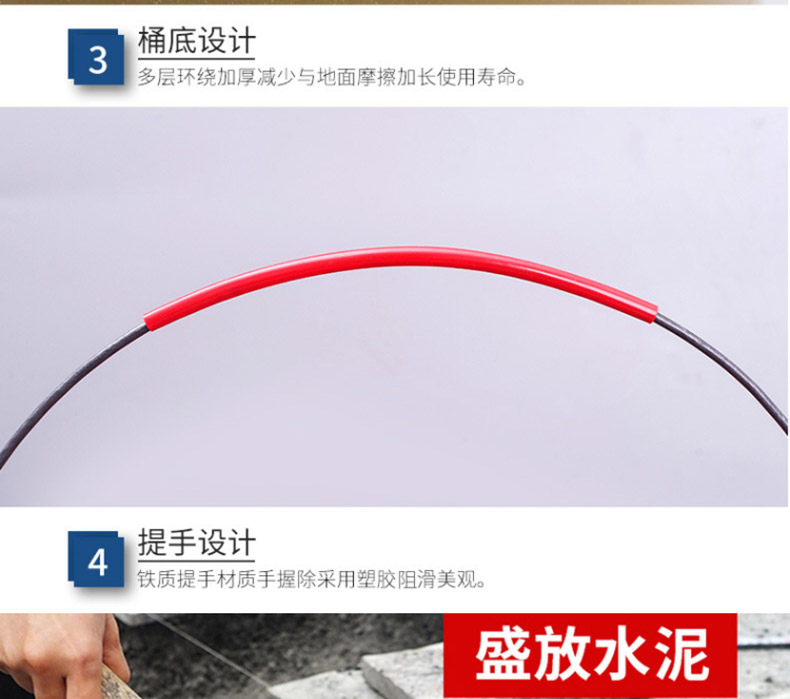 3
桶底设计
多层环绕加厚减少与地面摩擦加长使用寿命。

4
提手设计
铁质提手材质手握除采用塑胶阻滑美观。

盛放水泥