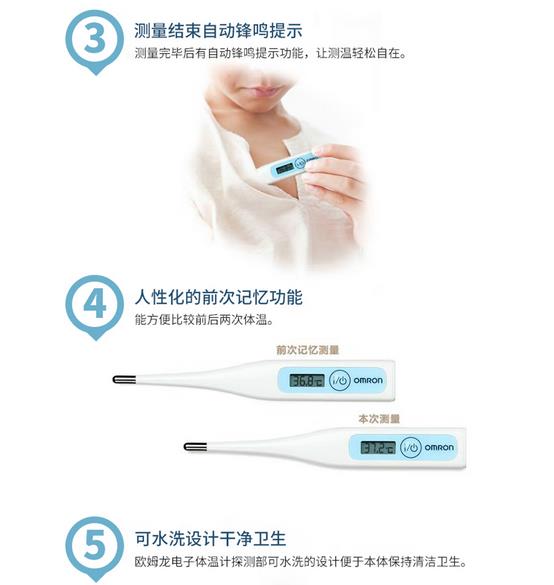 3
测量结束自动锋鸣提示
测量完毕后有自动锋鸣提示功能，让测温轻松自在。

4
人性化的前次记忆功能
能方便比较前后两次体温。

前次记忆测量
36.8℃
OMRON

本次测量
37.2℃
OMRON

5
可水洗设计干净卫生
欧姆龙电子体温计探测部可水洗的设计便于本体保持清洁卫生。