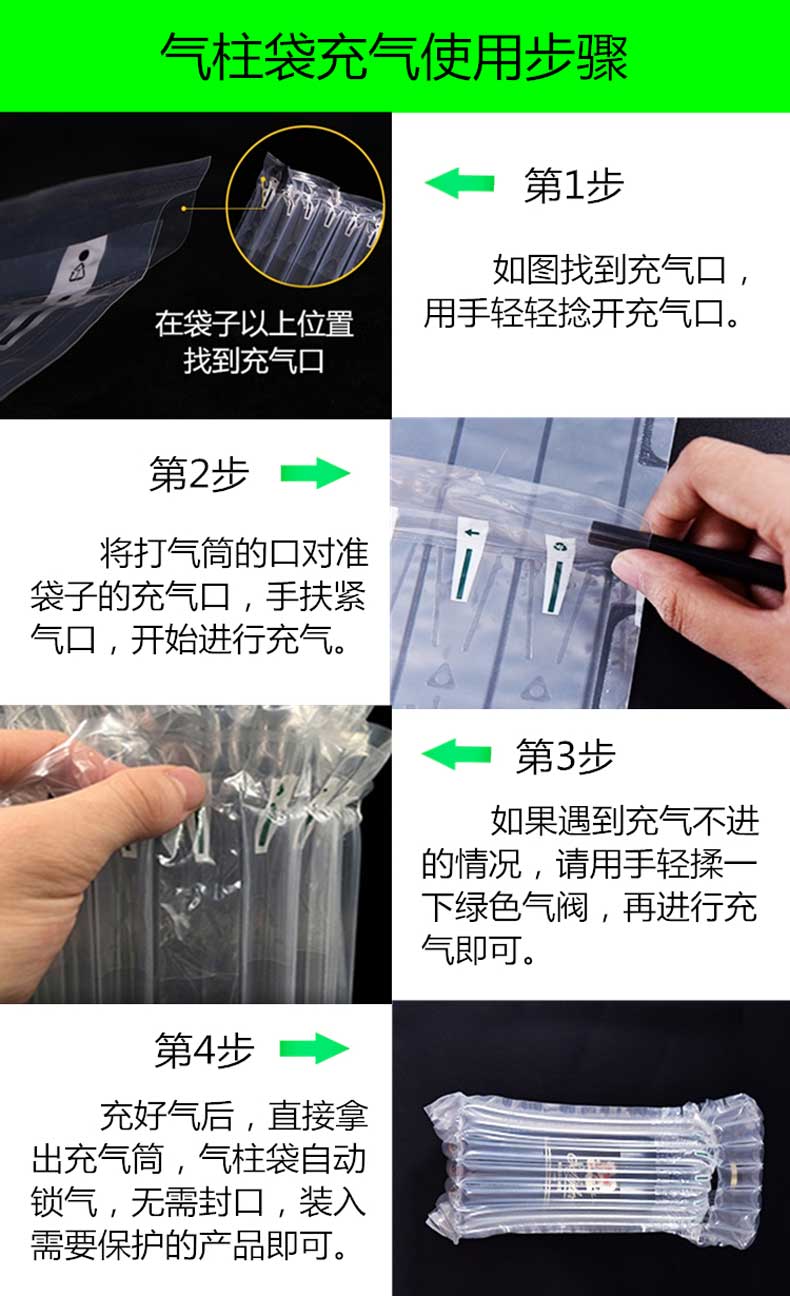 气柱袋充气使用步骤

在袋子以上位置找到充气口

第1步

如图找到充气口，用手轻轻捻开充气口。

第2步

将打气筒的口对准袋子的充气口，手扶紧气口，开始进行充气。

第3步

如果遇到充气不进的情况，请用手轻揉一下绿色气阀，再进行充气即可。

第4步

充好气后，直接拿出充气筒，气柱袋自动锁气，无需封口，装入需要保护的产品即可。