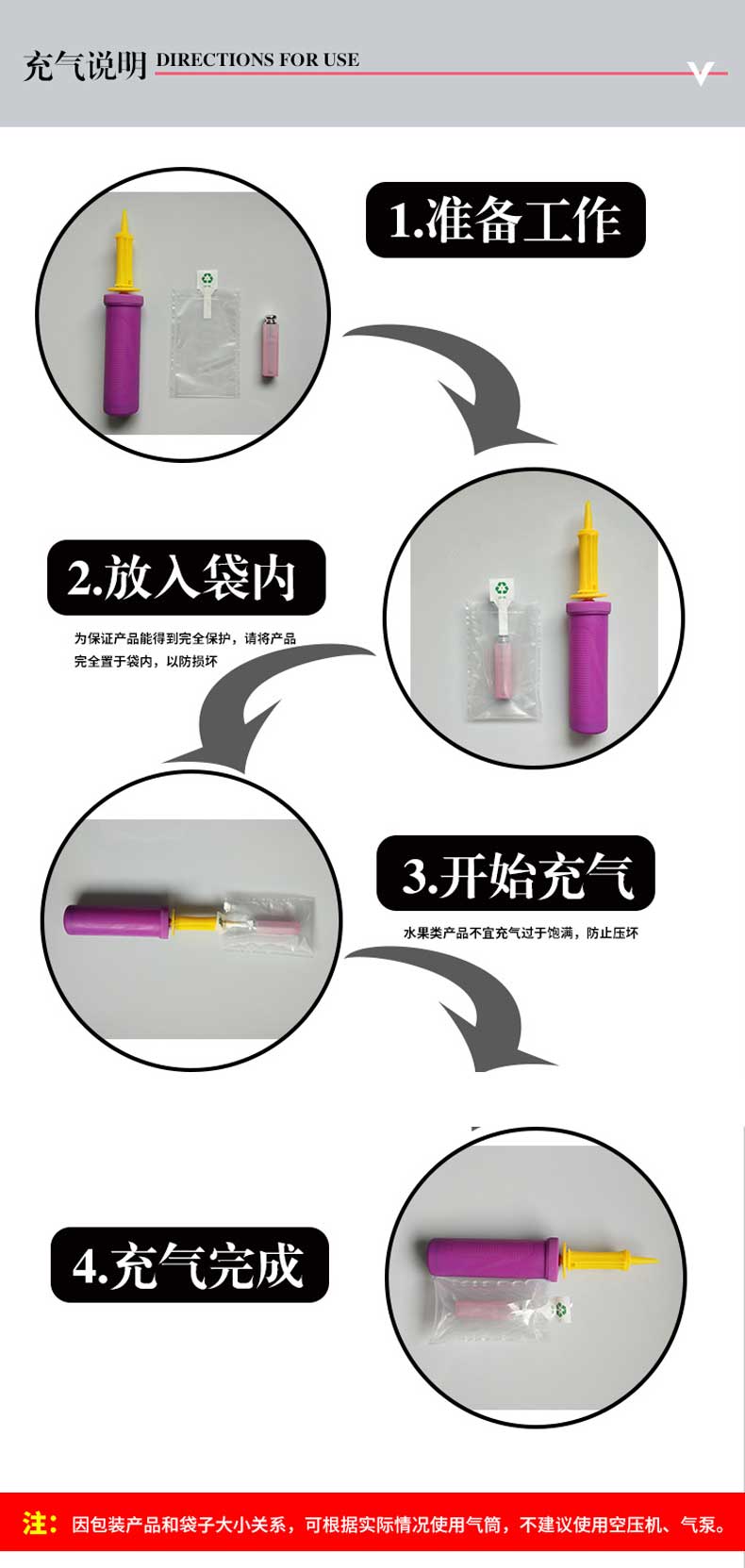 充气说明 DIRECTIONS FOR USE

1.准备工作

2.放入袋内

为保证产品能得到完全保护，请将产品完全置于袋内，以防损坏

3.开始充气

水果类产品不宜充气过于饱满，防止压坏

4.充气完成

注：因包装产品和袋子大小关系，可根据实际情况使用气筒，不建议使用空压机、气泵。