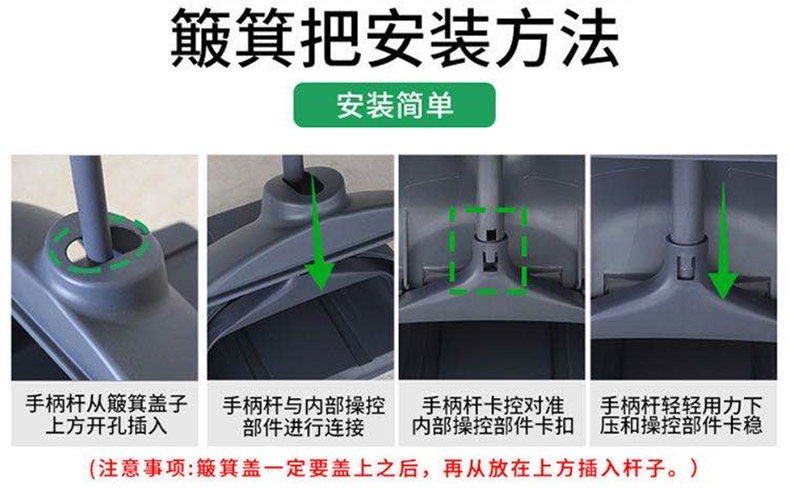 簸箕把安装方法

安装简单

手柄杆从簸箕盖子上方开孔插入

手柄杆与内部操控部件进行连接

手柄杆卡控对准内部操控部件卡扣

手柄杆轻轻用力下压和操控部件卡稳

(注意事项:簸箕盖一定要盖上之后，再从放在上方插入杆子。)