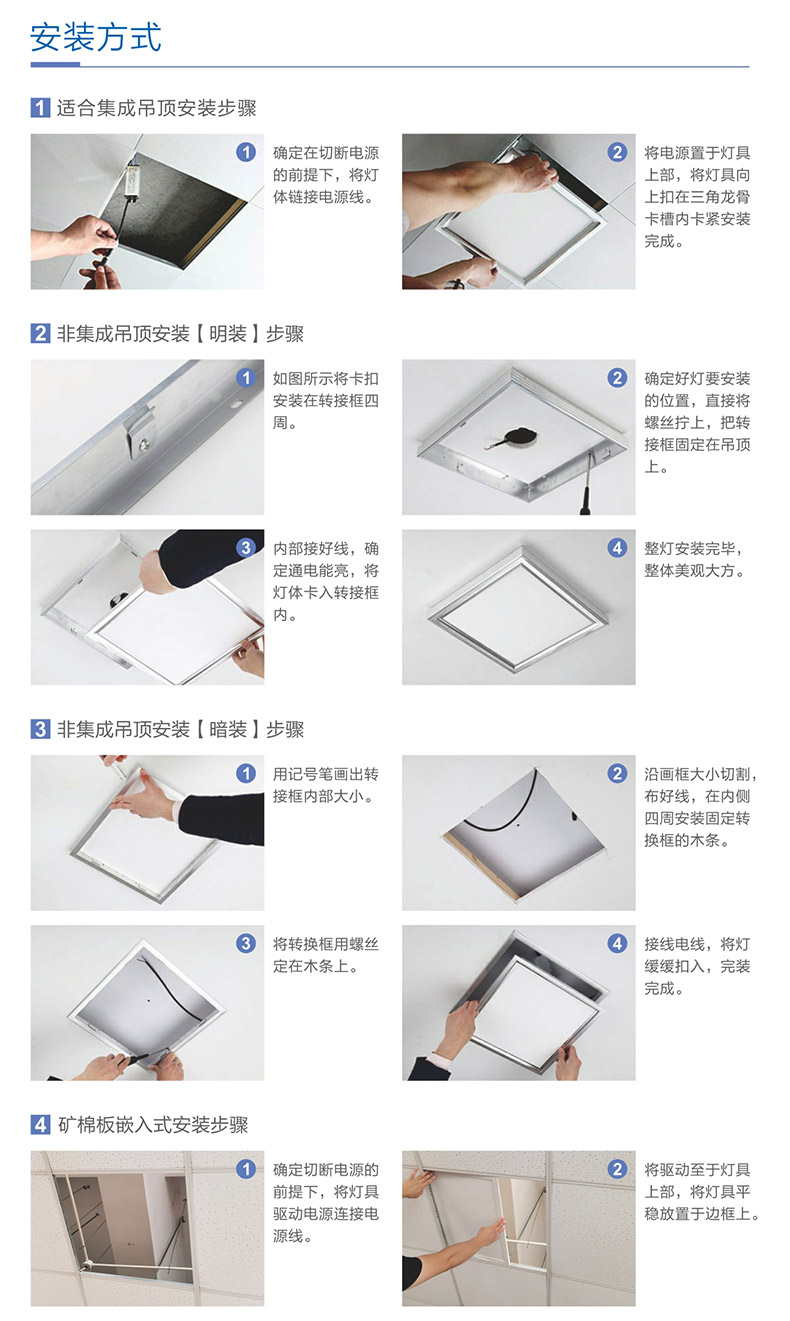 安装方式

1 适合集成吊顶安装步骤

1 确定在切断电源的前提下，将灯体链接电源线。

2 将电源置于灯具上部，将灯具向上扣在三角龙骨卡槽内卡紧安装完成。

2 非集成吊顶安装【明装】步骤

1 如图所示将卡扣安装在转接框四周。

2 确定好灯要安装的位置，直接将螺丝拧上，把转接框固定在吊顶上。

3 内部接好线，确定通电能亮，将灯体卡入转接框内。

4 整灯安装完毕，整体美观大方。

3 非集成吊顶安装【暗装】步骤

1 用记号笔画出转接框内部大小。

2 沿画框大小切割，布好线，在内侧四周安装固定转换框的木条。

3 将转换框用螺丝定在木条上。

4 接线电线，将灯缓缓扣入，完装完成。

4 矿棉板嵌入式安装步骤

1 确定切断电源的前提下，将灯具驱动电源连接电源线。

2 将驱动至于灯具上部，将灯具平稳放置于边框上。