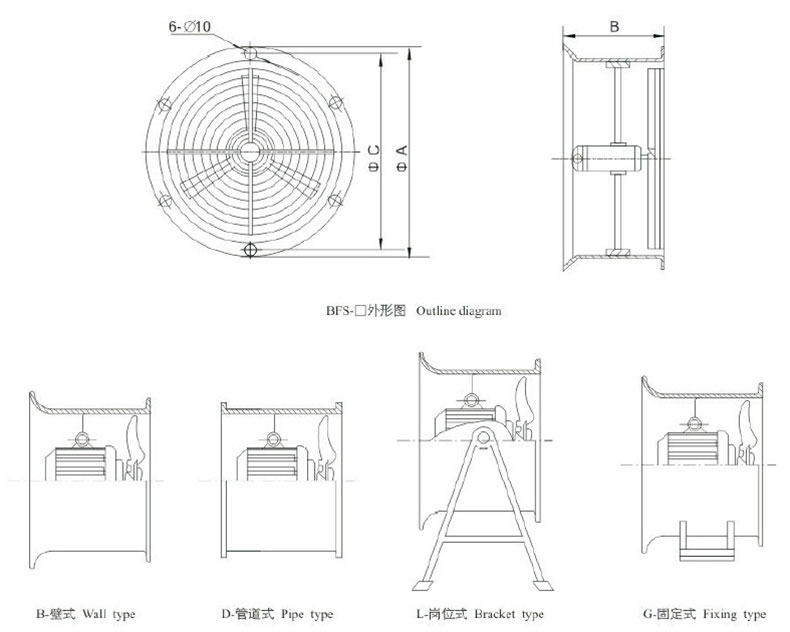 6-∅10

Φ C

Φ A

B

BFS-□外形图 Outline diagram

B-壁式 Wall type

D-管道式 Pipe type

L-岗位式 Bracket type

G-固定式 Fixing type