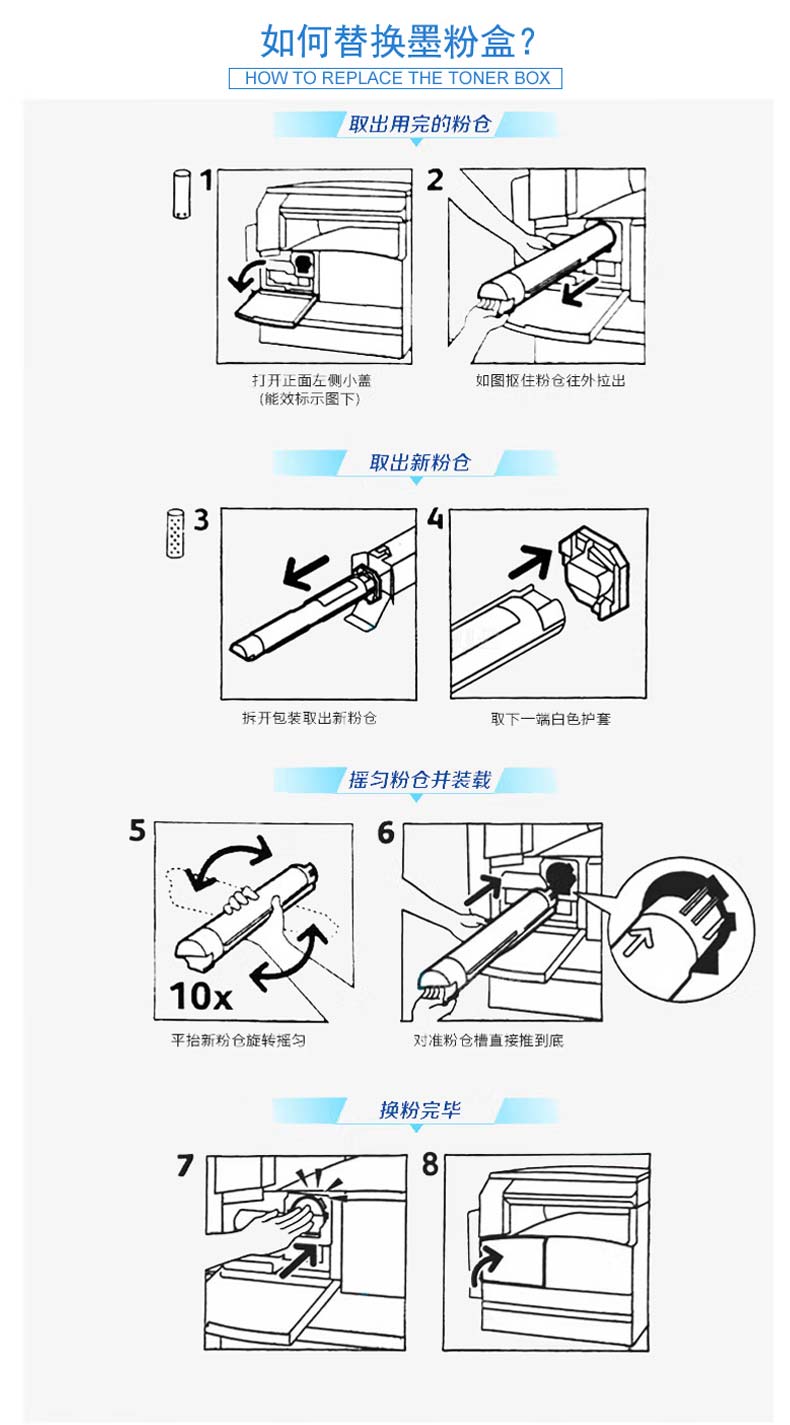 如何替换墨粉盒？

HOW TO REPLACE THE TONER BOX

取出用完的粉仓

1

2

打开正面左侧小盖
(能效标示图下)

如图抠住粉仓往外拉出

取出新粉仓

3

4

拆开包装取出新粉仓

取下一端白色护套

摇匀粉仓并装载

5

6

10x

平抬新粉仓旋转摇匀

对准粉仓槽直接推到底

换粉完毕

7

8