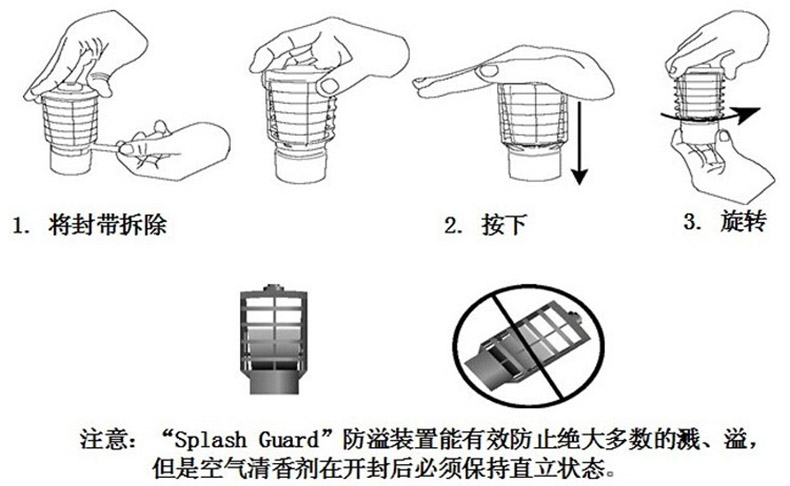 1. 将封带拆除

2. 按下

3. 旋转

注意：“Splash Guard”防溢装置能有效防止绝大多数的溅、溢，但是空气清香剂在开封后必须保持直立状态。