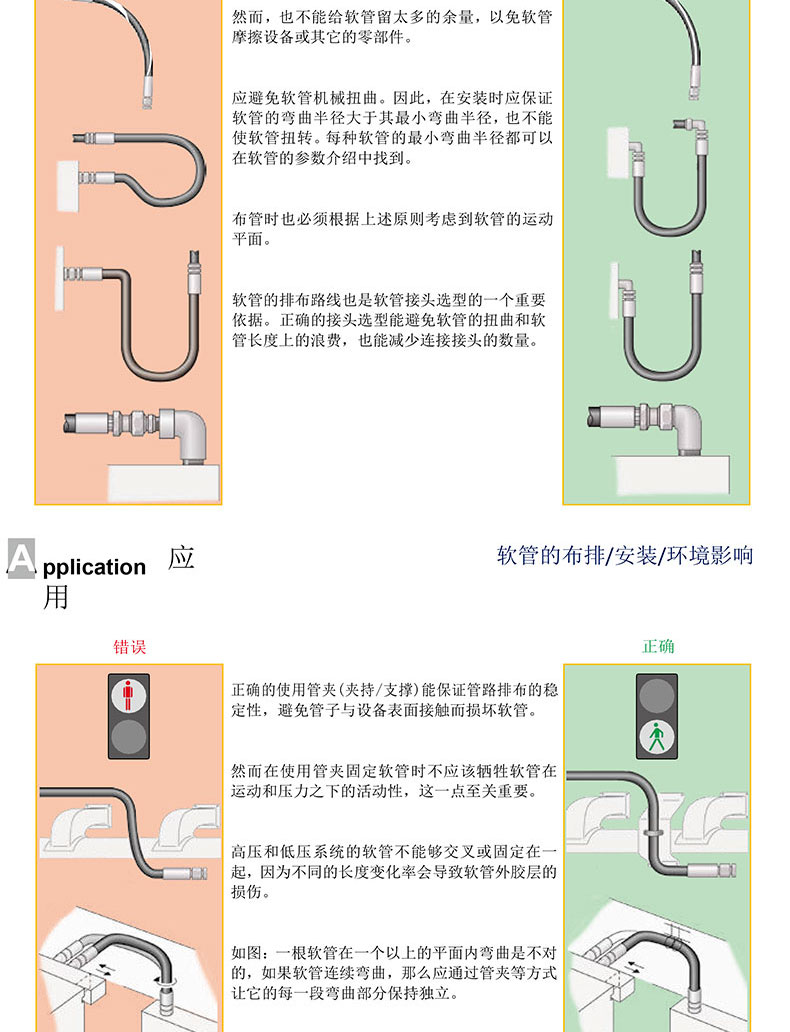 然而，也不能给软管留太多的余量，以免软管摩擦设备或其它的零部件。

应避免软管机械扭曲。因此，在安装时应保证软管的弯曲半径大于其最小弯曲半径，也不能使软管扭转。每种软管的最小弯曲半径都可以在软管的参数介绍中找到。

布管时也必须根据上述原则考虑到软管的运动平面。

软管的排布路线也是软管接头选型的一个重要依据。正确的接头选型能避免软管的扭曲和软管长度上的浪费，也能减少连接接头的数量。

Application 应用

软管的布排/安装/环境影响

错误

正确

正确的使用管夹(夹持/支撑)能保证管路排布的稳定性，避免管子与设备表面接触而损坏软管。

然而在使用管夹固定软管时不应该牺牲软管在运动和压力之下的活动性，这一点至关重要。

高压和低压系统的软管不能够交叉或固定在一起，因为不同的长度变化率会导致软管外胶层的损伤。

如图：一根软管在一个以上的平面内弯曲是不对的，如果软管连续弯曲，那么应通过管夹等方式让它的每一段弯曲部分保持独立。