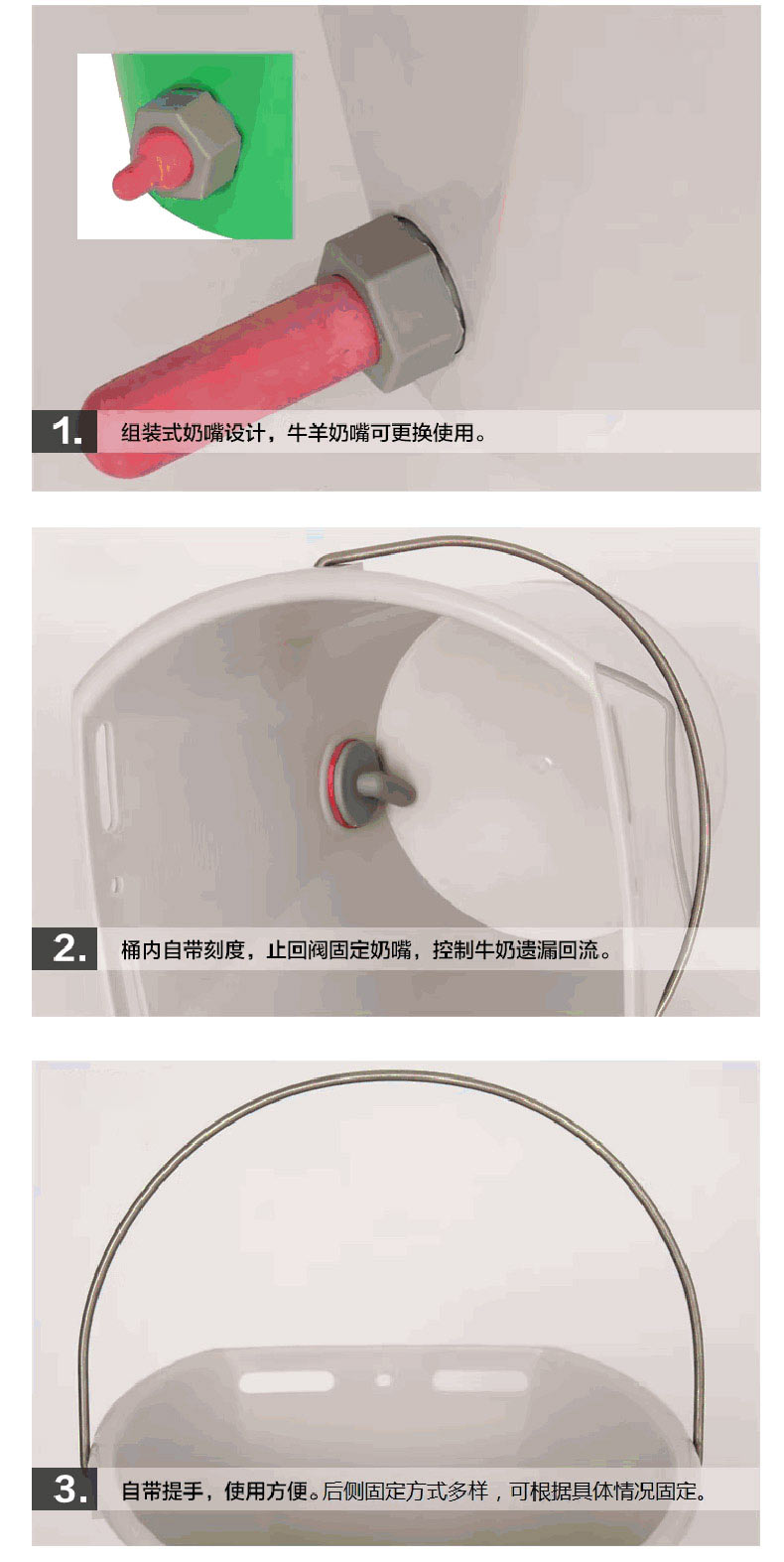 1. 组装式奶嘴设计，牛羊奶嘴可更换使用。

2. 桶内自带刻度，止回阀固定奶嘴，控制牛奶遗漏回流。

3. 自带提手，使用方便。后侧固定方式多样，可根据具体情况固定。