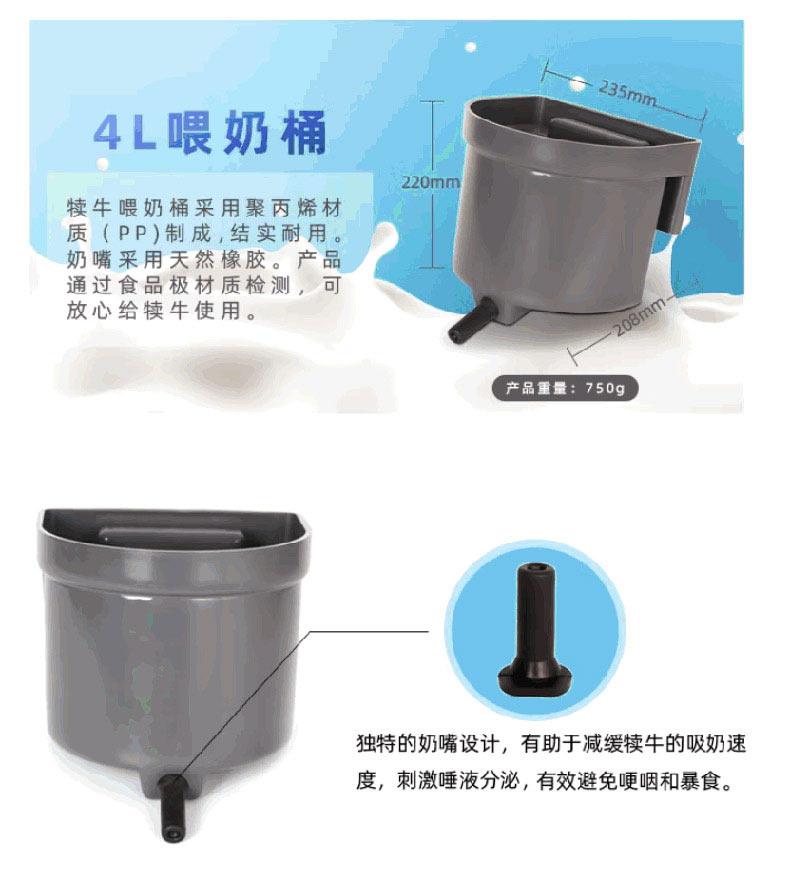 4L喂奶桶

犊牛喂奶桶采用聚丙烯材质（PP)制成，结实耐用。奶嘴采用天然橡胶。产品通过食品极材质检测，可放心给犊牛使用。

235mm

220mm

208mm

产品重量：750g

独特的奶嘴设计，有助于减缓犊牛的吸奶速度，刺激唾液分泌，有效避免哽咽和暴食。