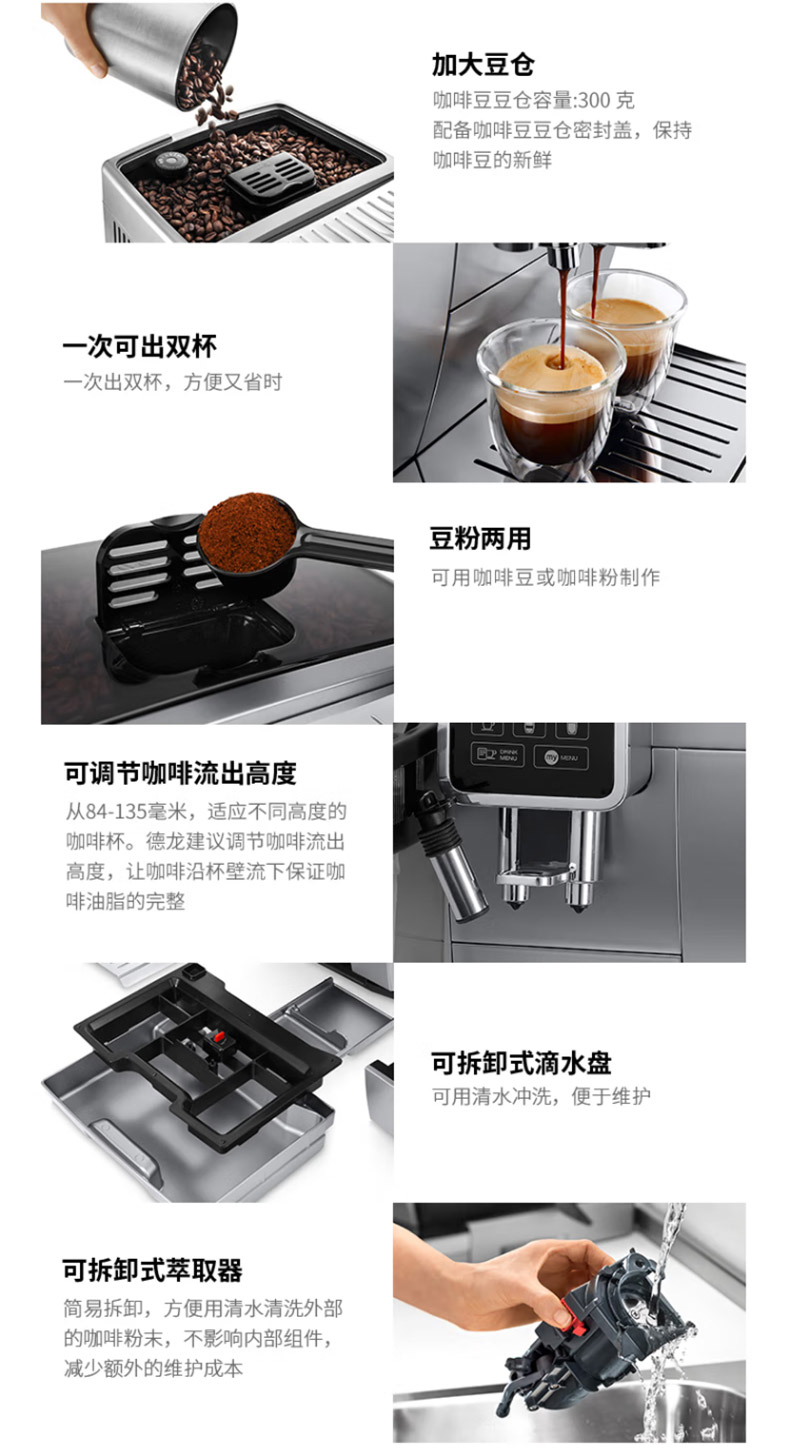 加大豆仓
咖啡豆豆仓容量:300 克
配备咖啡豆豆仓密封盖，保持咖啡豆的新鲜

一次可出双杯
一次出双杯，方便又省时

豆粉两用
可用咖啡豆或咖啡粉制作

可调节咖啡流出高度
从84-135毫米，适应不同高度的咖啡杯。德龙建议调节咖啡流出高度，让咖啡沿杯壁流下保证咖啡油脂的完整

DRINK MENU
my MENU

可拆卸式滴水盘
可用清水冲洗，便于维护

可拆卸式萃取器
简易拆卸，方便用清水清洗外部的咖啡粉末，不影响内部组件，减少额外的维护成本