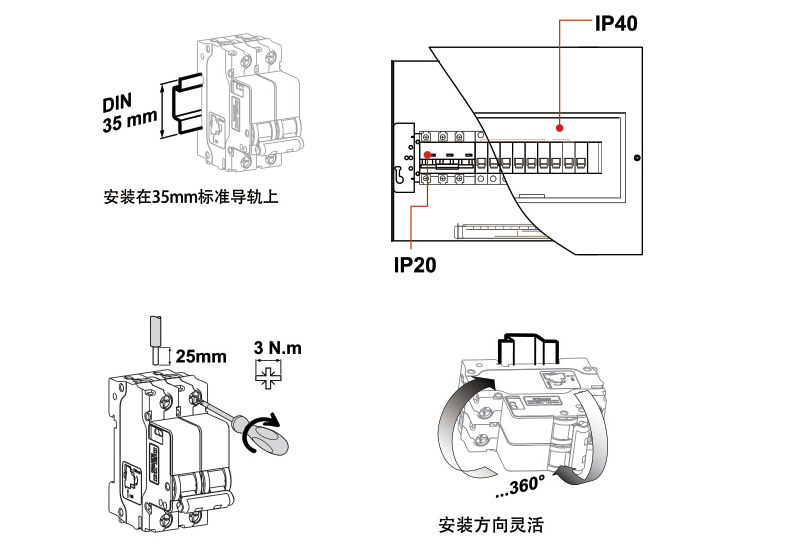 DIN
35 mm

安装在35mm标准导轨上

IP40

IP20

25mm

3 N.m

...360°

安装方向灵活