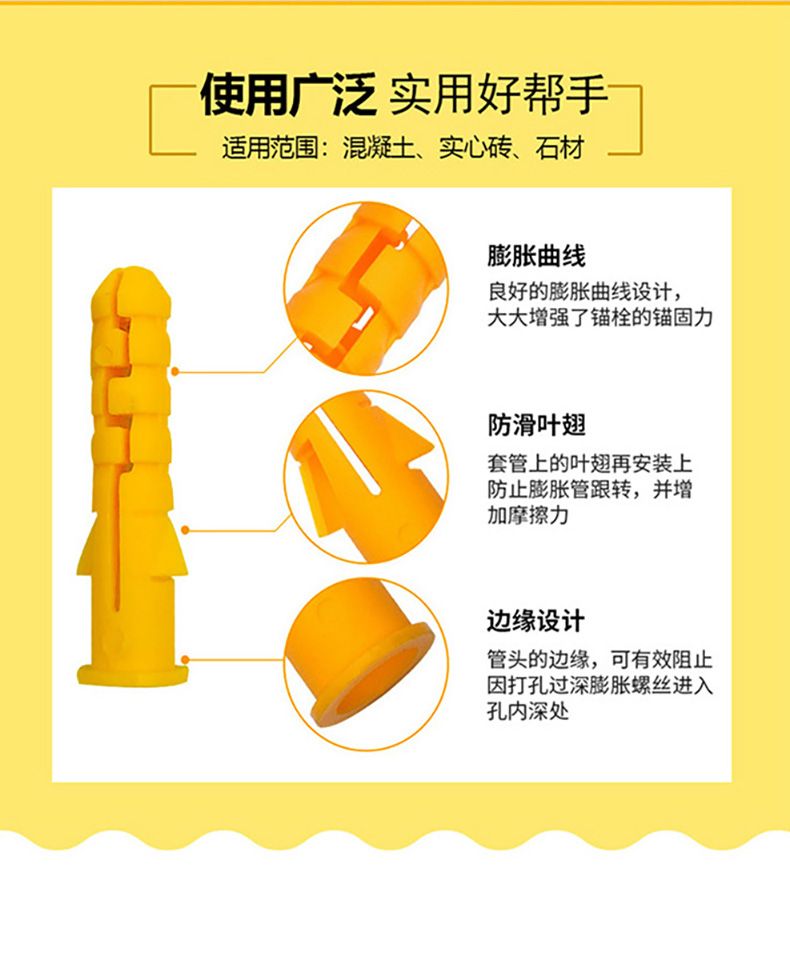 使用广泛 实用好帮手

适用范围：混凝土、实心砖、石材

膨胀曲线

良好的膨胀曲线设计，大大增强了锚栓的锚固力

防滑叶翅

套管上的叶翅再安装上防止膨胀管跟转，并增加摩擦力

边缘设计

管头的边缘，可有效阻止因打孔过深膨胀螺丝进入孔内深处