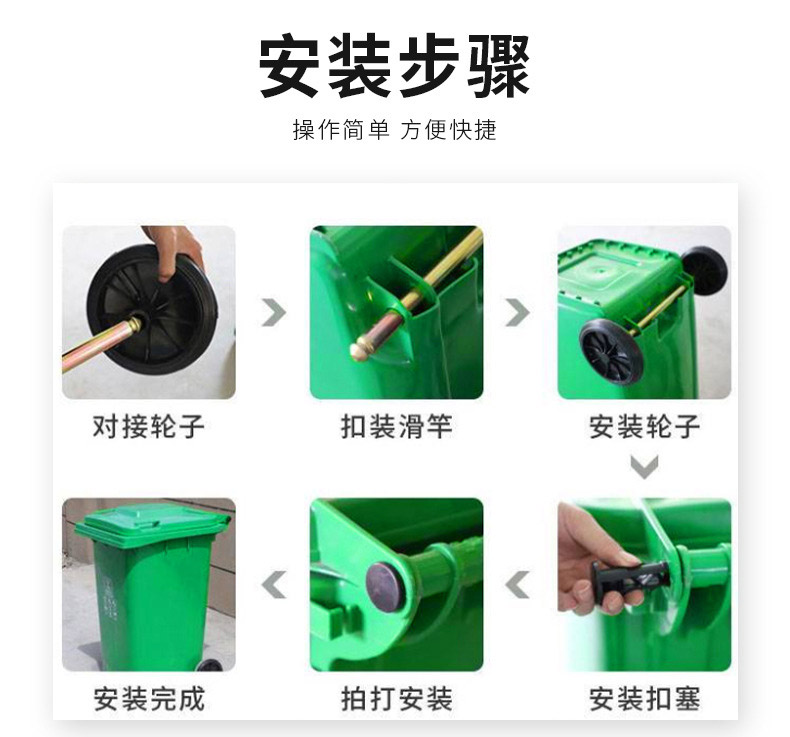 安装步骤

操作简单 方便快捷

对接轮子

扣装滑竿

安装轮子

安装扣塞

拍打安装

安装完成