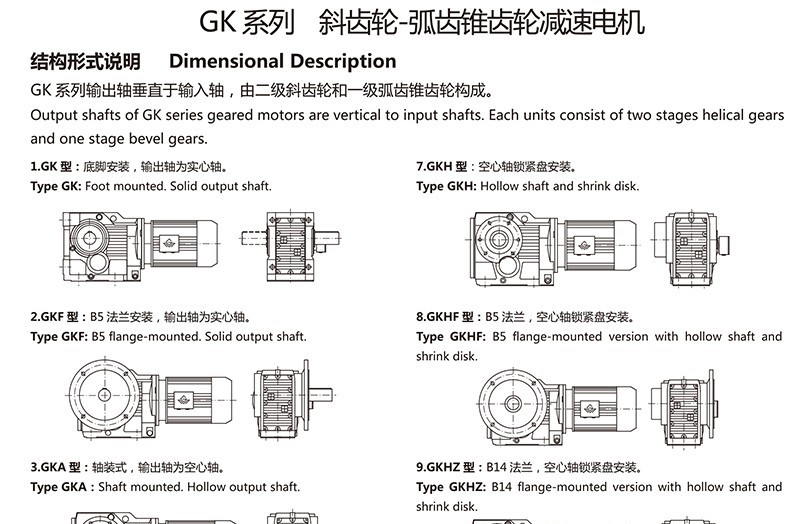 GK 系列　斜齿轮-弧齿锥齿轮减速电机

结构形式说明　Dimensional Description

GK 系列输出轴垂直于输入轴，由二级斜齿轮和一级弧齿锥齿轮构成。
Output shafts of GK series geared motors are vertical to input shafts. Each units consist of two stages helical gears and one stage bevel gears.

1.GK 型：底脚安装，输出轴为实心轴。
Type GK: Foot mounted. Solid output shaft.

2.GKF 型：B5 法兰安装，输出轴为实心轴。
Type GKF: B5 flange-mounted. Solid output shaft.

3.GKA 型：轴装式，输出轴为空心轴。
Type GKA : Shaft mounted. Hollow output shaft.

7.GKH 型：空心轴锁紧盘安装。
Type GKH: Hollow shaft and shrink disk.

8.GKHF 型：B5 法兰，空心轴锁紧盘安装。
Type GKHF: B5 flange-mounted version with hollow shaft and shrink disk.

9.GKHZ 型：B14 法兰，空心轴锁紧盘安装。
Type GKHZ: B14 flange-mounted version with hollow shaft and shrink disk.