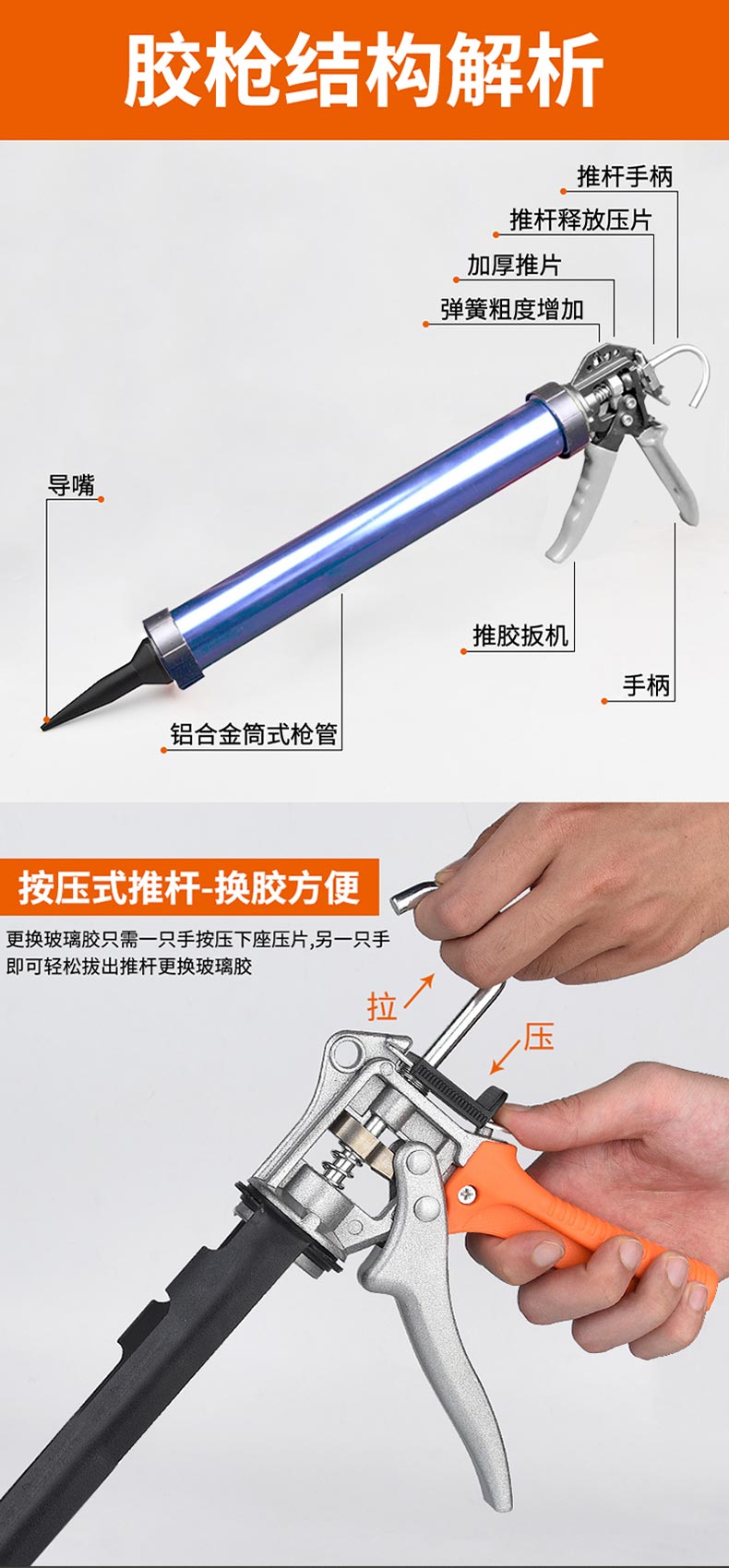 胶枪结构解析

推杆手柄

推杆释放压片

加厚推片

弹簧粗度增加

导嘴

推胶扳机

手柄

铝合金筒式枪管

按压式推杆-换胶方便

更换玻璃胶只需一只手按压下座压片,另一只手即可轻松拔出推杆更换玻璃胶

拉

压