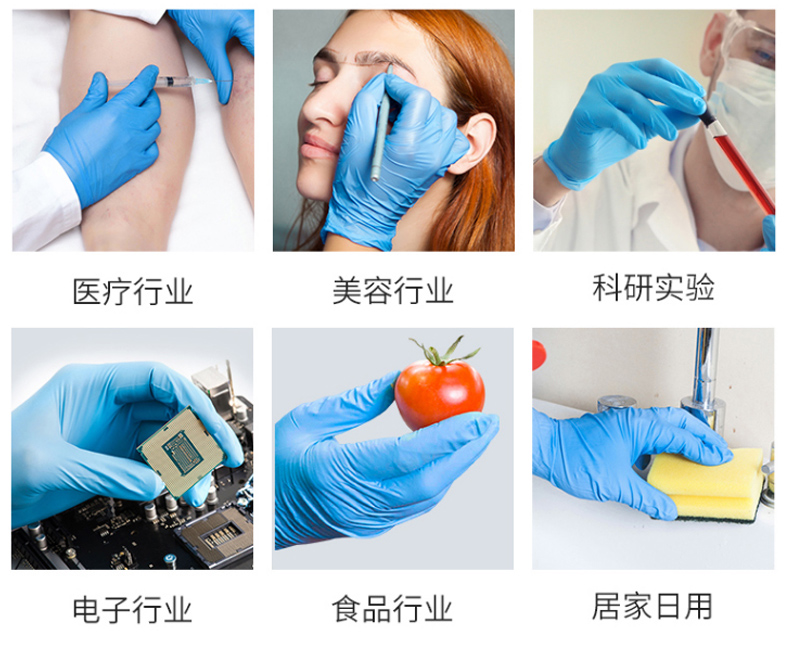 医疗行业

美容行业

科研实验

电子行业

食品行业

居家日用