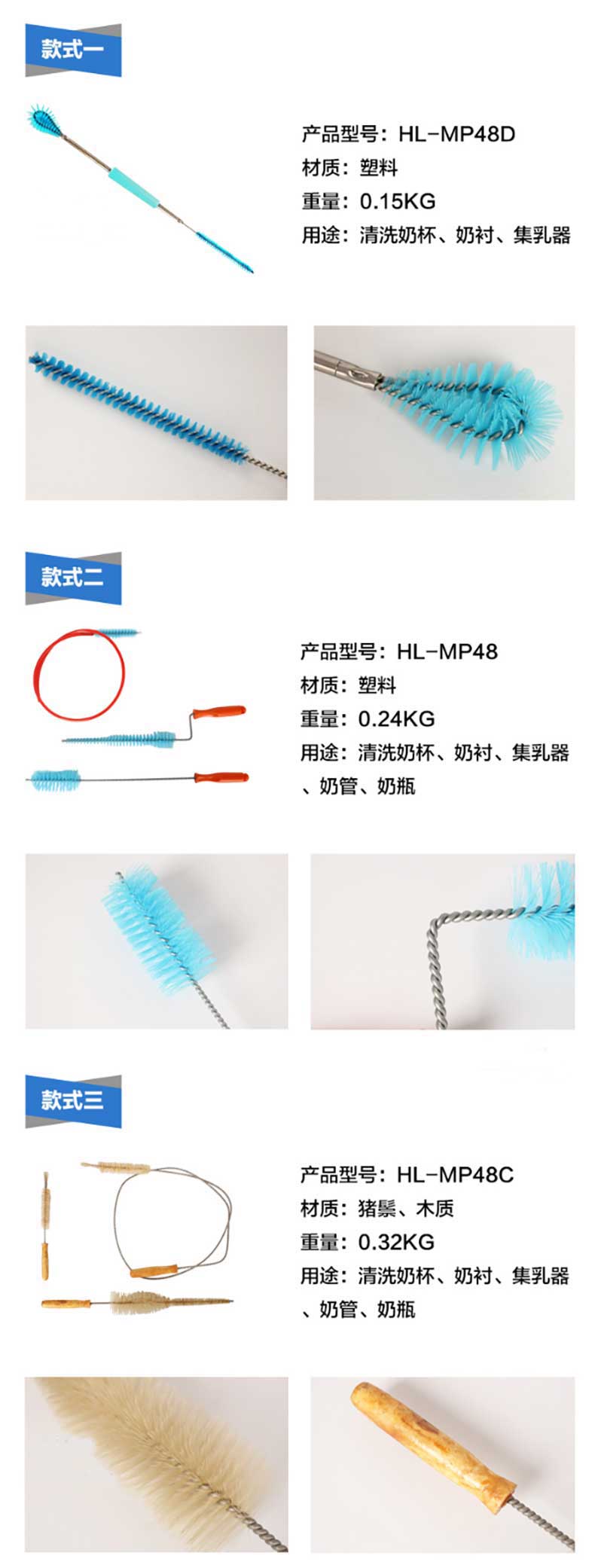 款式一

产品型号：HL-MP48D
材质：塑料
重量：0.15KG
用途：清洗奶杯、奶衬、集乳器

款式二

产品型号：HL-MP48
材质：塑料
重量：0.24KG
用途：清洗奶杯、奶衬、集乳器、奶管、奶瓶

款式三

产品型号：HL-MP48C
材质：猪鬃、木质
重量：0.32KG
用途：清洗奶杯、奶衬、集乳器、奶管、奶瓶