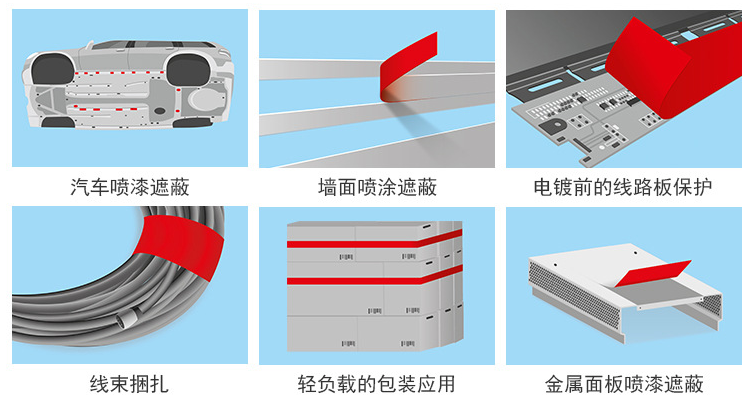 汽车喷漆遮蔽

墙面喷涂遮蔽

电镀前的线路板保护

线束捆扎

轻负载的包装应用

金属面板喷漆遮蔽