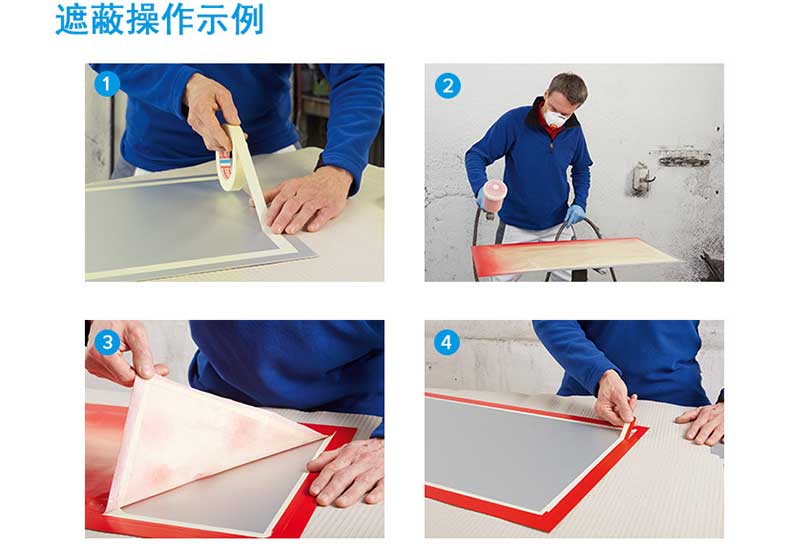 遮蔽操作示例

1

2

3

4