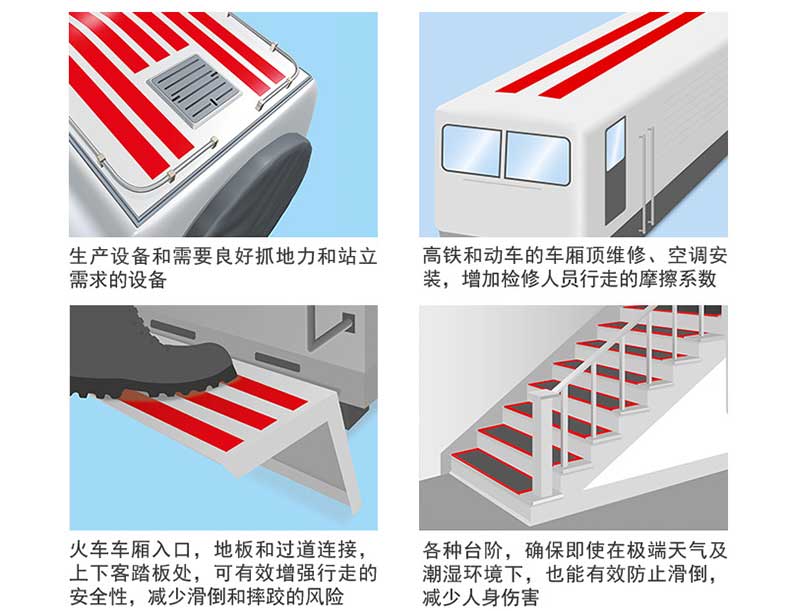 生产设备和需要良好抓地力和站立需求的设备

高铁和动车的车厢顶维修、空调安装，增加检修人员行走的摩擦系数

火车车厢入口，地板和过道连接，上下客踏板处，可有效增强行走的安全性，减少滑倒和摔跤的风险

各种台阶，确保即使在极端天气及潮湿环境下，也能有效防止滑倒，减少人身伤害