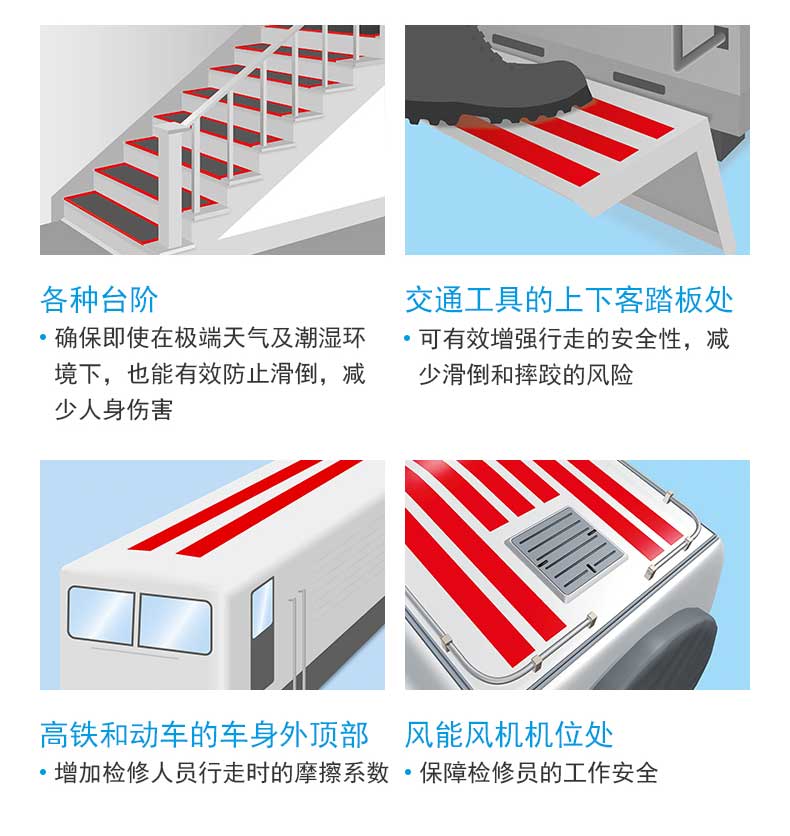 各种台阶

• 确保即使在极端天气及潮湿环境下，也能有效防止滑倒，减少人身伤害

交通工具的上下客踏板处

• 可有效增强行走的安全性，减少滑倒和摔跤的风险

高铁和动车的车身外顶部

• 增加检修人员行走时的摩擦系数

风能风机机位处

• 保障检修员的工作安全