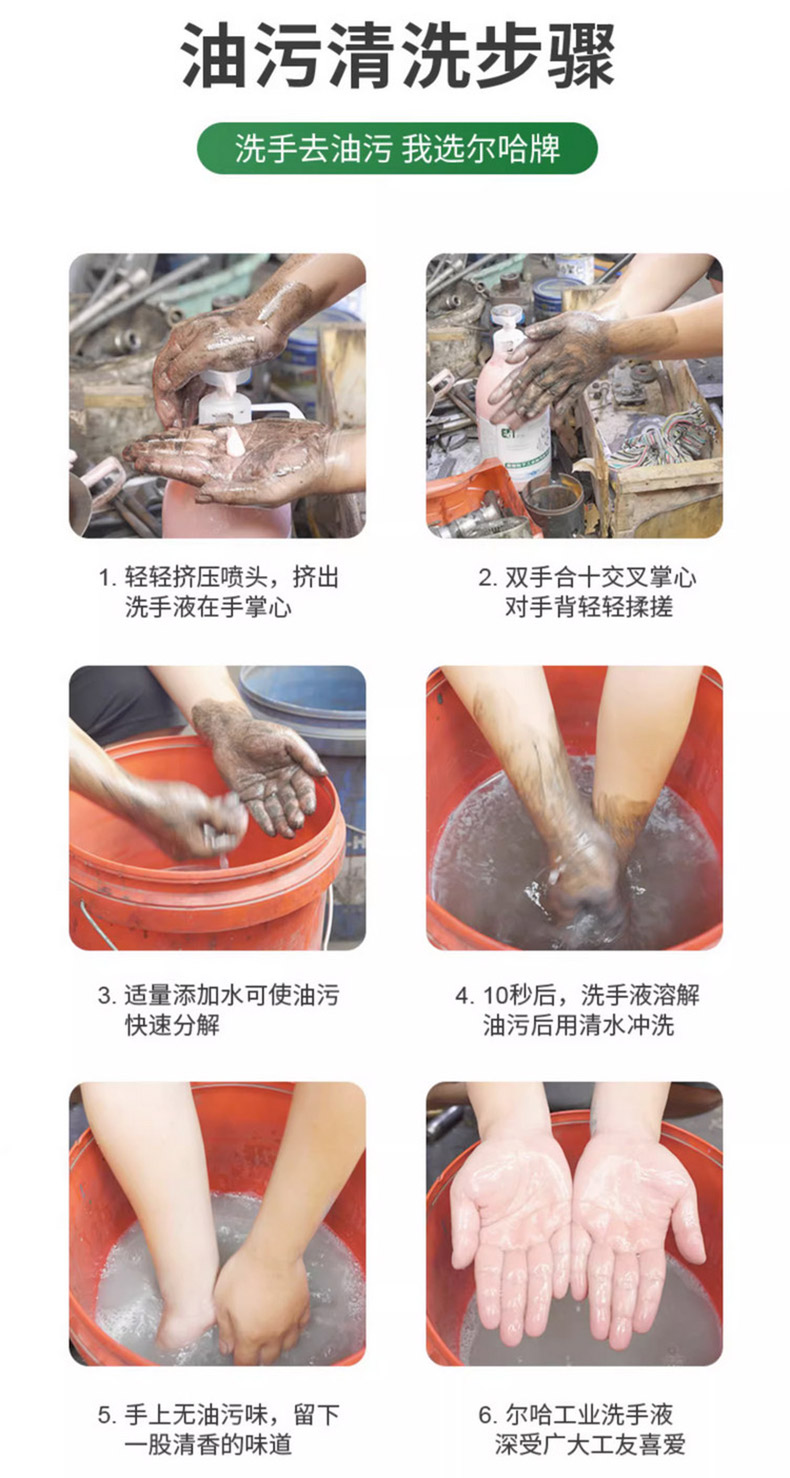 油污清洗步骤

洗手去油污 我选尔哈牌

1. 轻轻挤压喷头，挤出洗手液在手掌心

2. 双手合十交叉掌心对手背轻轻揉搓

3. 适量添加水可使油污快速分解

4. 10秒后，洗手液溶解油污后用清水冲洗

5. 手上无油污味，留下一股清香的味道

6. 尔哈工业洗手液深受广大工友喜爱