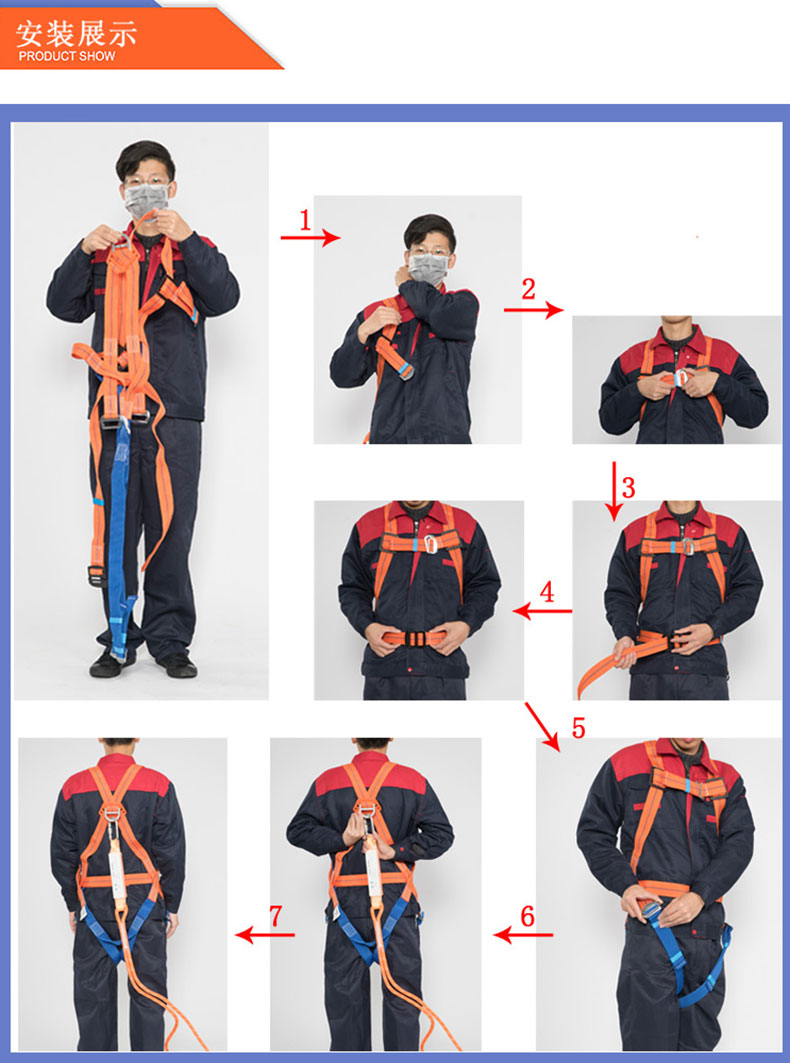 安装展示
PRODUCT SHOW

1

2

3

4

5

6

7