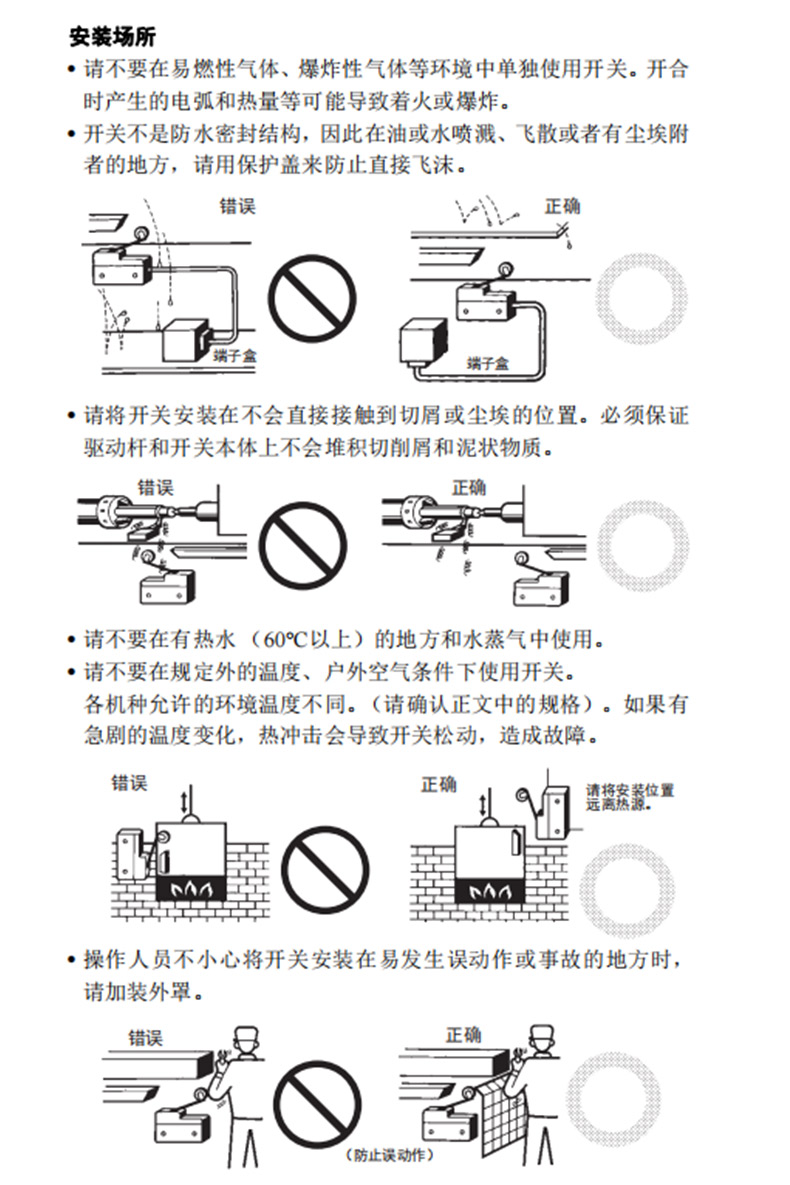 安装场所

• 请不要在易燃性气体、爆炸性气体等环境中单独使用开关。开合时产生的电弧和热量等可能导致着火或爆炸。

• 开关不是防水密封结构，因此在油或水喷溅、飞散或者有尘埃附者的地方，请用保护盖来防止直接飞沫。

错误

端子盒

正确

端子盒

• 请将开关安装在不会直接接触到切屑或尘埃的位置。必须保证驱动杆和开关本体上不会堆积切削屑和泥状物质。

错误

正确

• 请不要在有热水（60℃以上）的地方和水蒸气中使用。

• 请不要在规定外的温度、户外空气条件下使用开关。
各机种允许的环境温度不同。（请确认正文中的规格）。如果有急剧的温度变化，热冲击会导致开关松动，造成故障。

错误

正确

请将安装位置远离热源。

• 操作人员不小心将开关安装在易发生误动作或事故的地方时，请加装外罩。

错误

正确

（防止误动作）