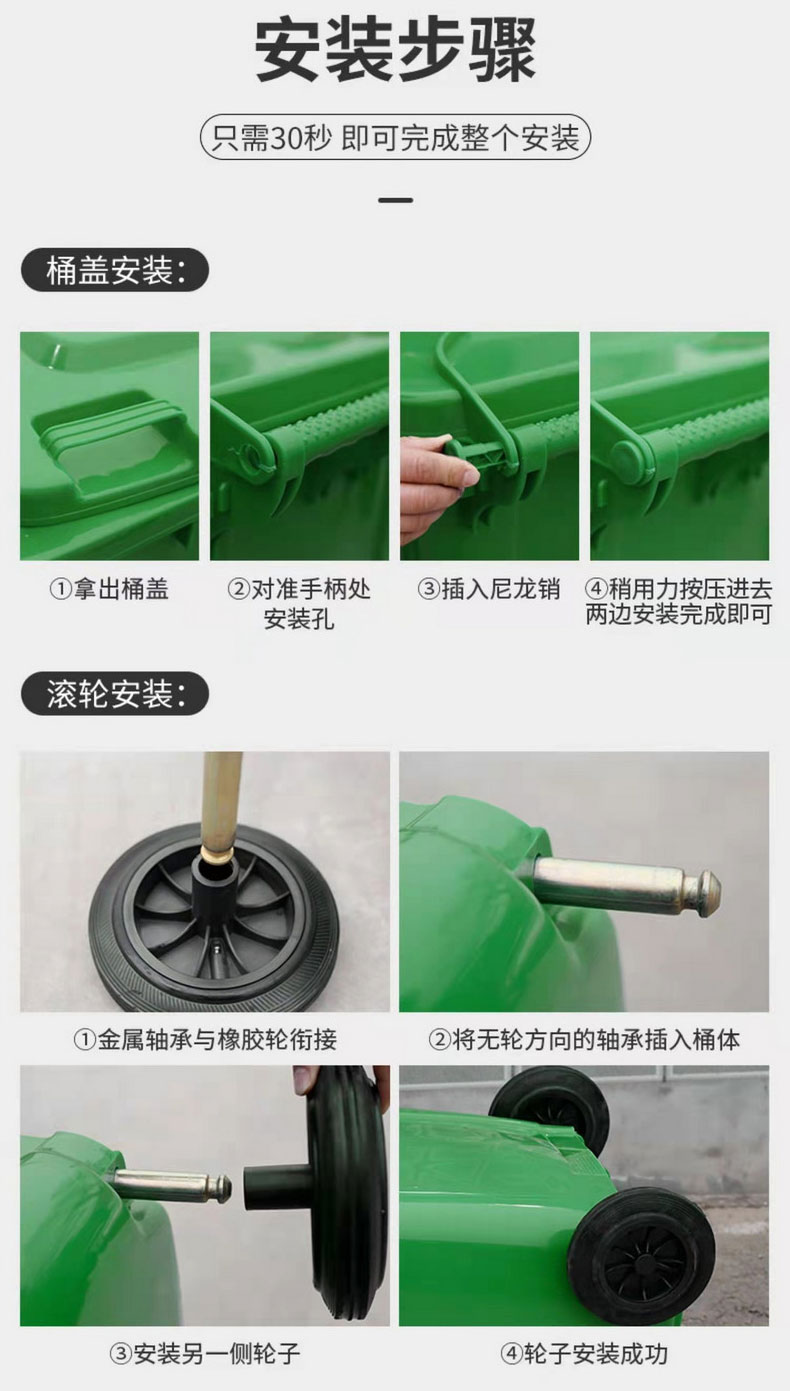 安装步骤

只需30秒 即可完成整个安装

桶盖安装：

①拿出桶盖

②对准手柄处安装孔

③插入尼龙销

④稍用力按压进去两边安装完成即可

滚轮安装：

①金属轴承与橡胶轮衔接

②将无轮方向的轴承插入桶体

③安装另一侧轮子

④轮子安装成功