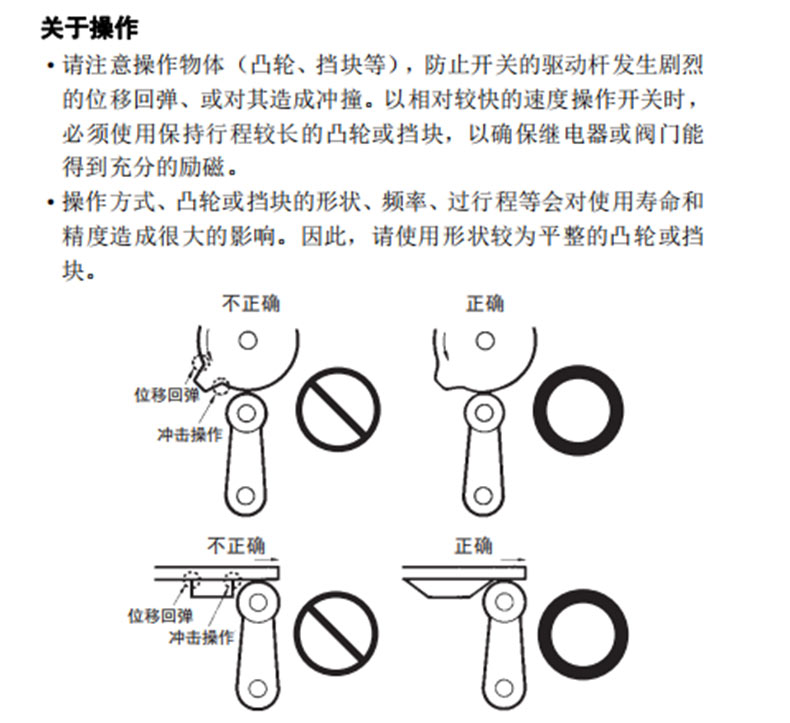 关于操作

• 请注意操作物体（凸轮、挡块等），防止开关的驱动杆发生剧烈的位移回弹、或对其造成冲撞。以相对较快的速度操作开关时，必须使用保持行程较长的凸轮或挡块，以确保继电器或阀门能得到充分的励磁。

• 操作方式、凸轮或挡块的形状、频率、过行程等会对使用寿命和精度造成很大的影响。因此，请使用形状较为平整的凸轮或挡块。

不正确

位移回弹

冲击操作

正确

不正确

位移回弹

冲击操作

正确