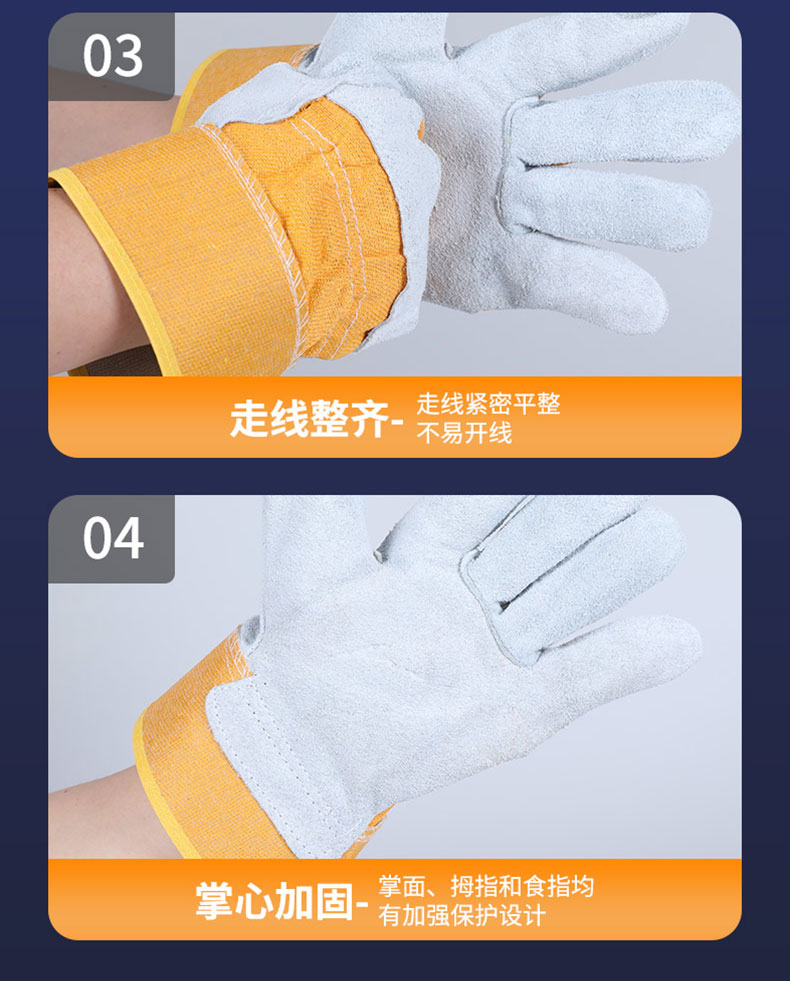 03

走线整齐- 走线紧密平整
不易开线

04

掌心加固- 掌面、拇指和食指均
有加强保护设计