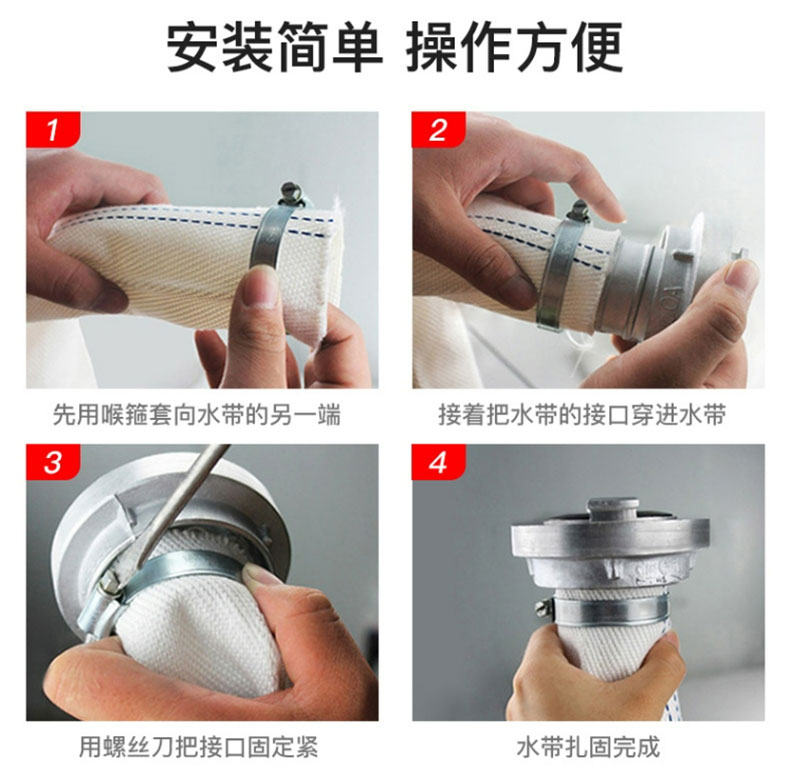 安装简单 操作方便

1

先用喉箍套向水带的另一端

2

接着把水带的接口穿进水带

3

用螺丝刀把接口固定紧

4

水带扎固完成