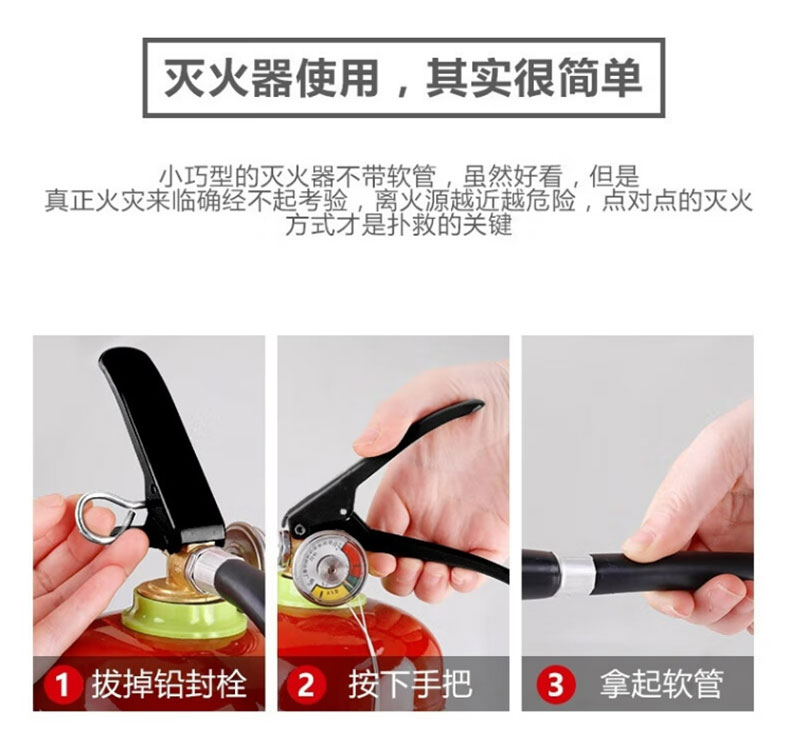 灭火器使用，其实很简单

小巧型的灭火器不带软管，虽然好看，但是真正火灾来临确经不起考验，离火源越近越危险，点对点的灭火方式才是扑救的关键

1 拔掉铅封栓

2 按下手把

3 拿起软管