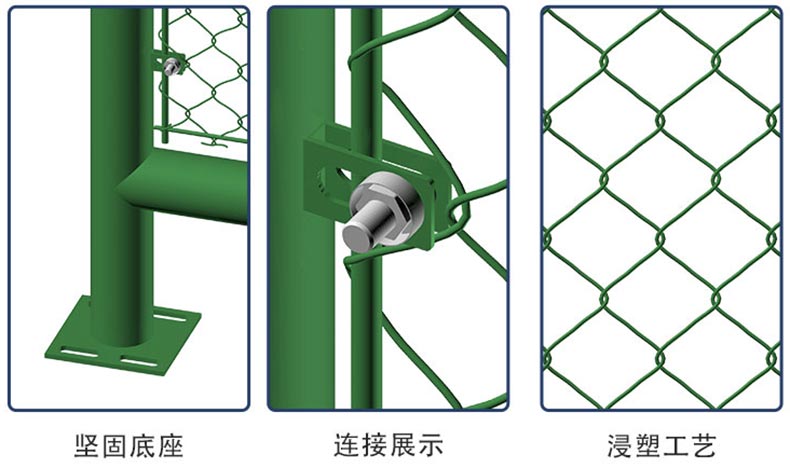 坚固底座

连接展示

浸塑工艺