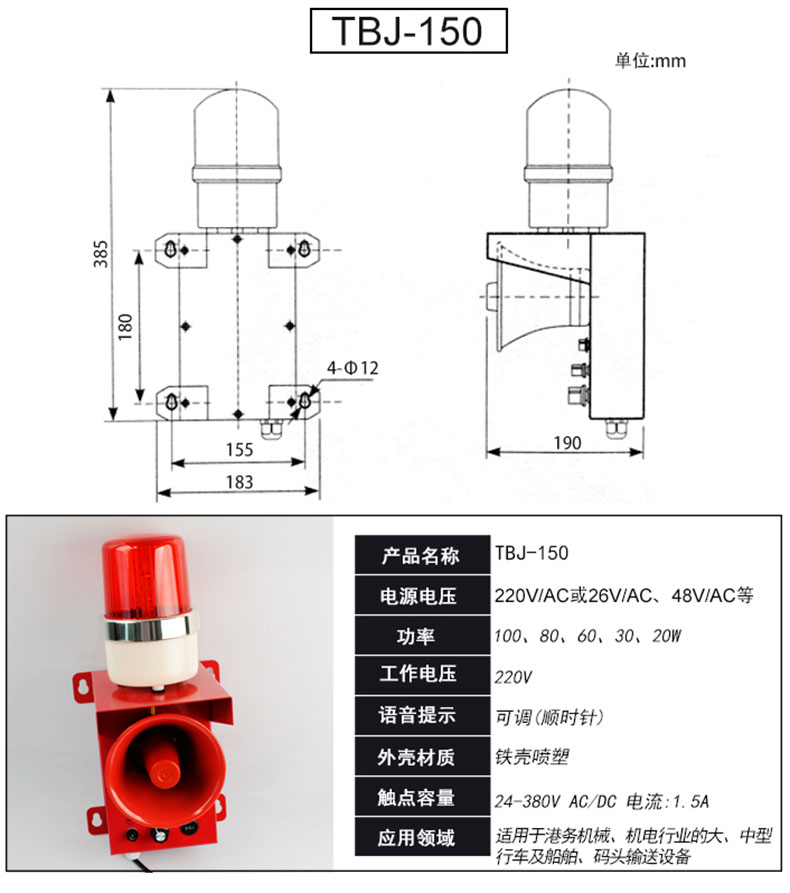 TBJ-150

单位:mm

385

180

4-Φ12

155

183

190

| 产品名称 | TBJ-150 |
|---|---|
| 电源电压 | 220V/AC或26V/AC、48V/AC等 |
| 功率 | 100、80、60、30、20W |
| 工作电压 | 220V |
| 语音提示 | 可调(顺时针) |
| 外壳材质 | 铁壳喷塑 |
| 触点容量 | 24-380V AC/DC 电流:1.5A |
| 应用领域 | 适用于港务机械、机电行业的大、中型行车及船舶、码头输送设备 |