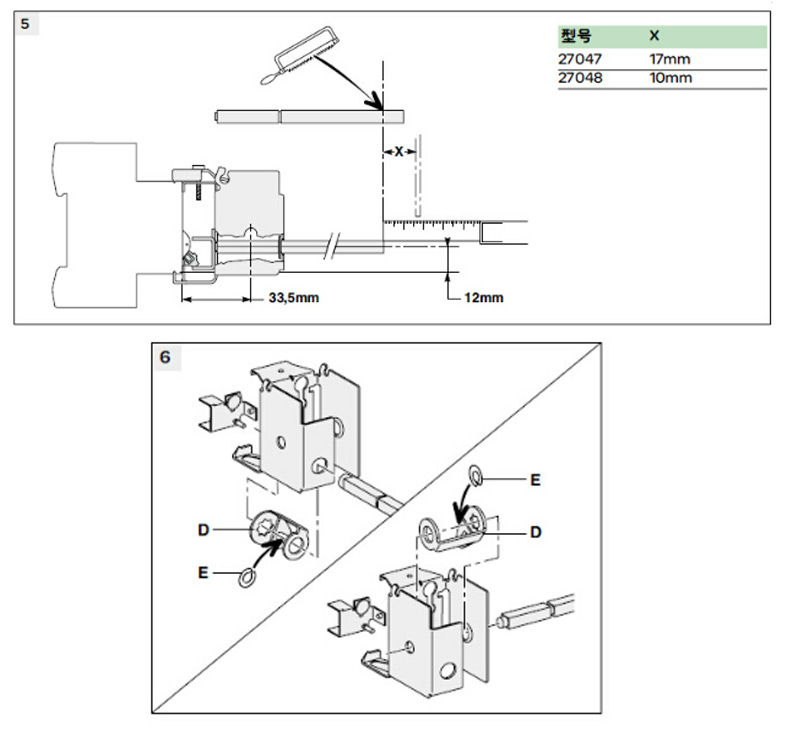 5

| 型号 | X |
|---|---|
| 27047 | 17mm |
| 27048 | 10mm |

X

33,5mm

12mm

6

D

E

E

D