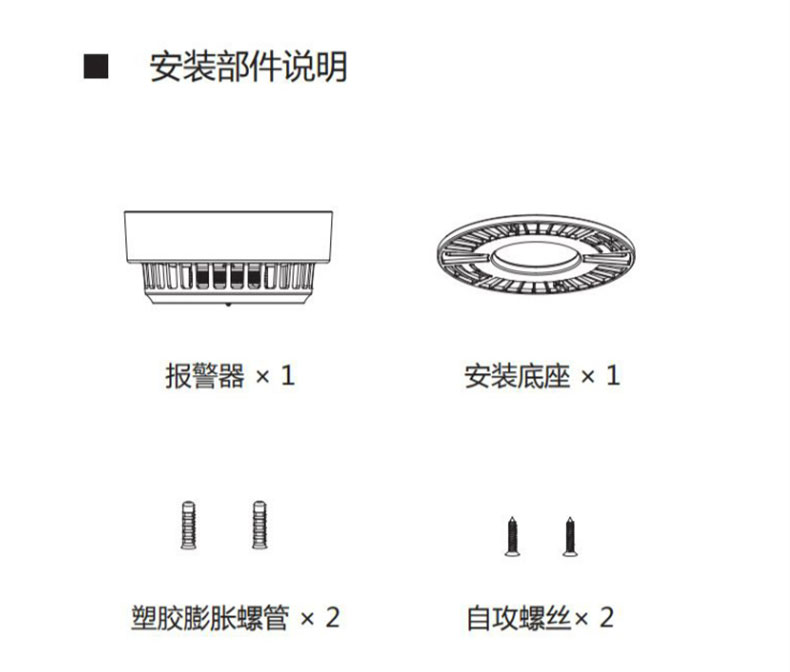 ■ 安装部件说明

报警器 × 1

安装底座 × 1

塑胶膨胀螺管 × 2

自攻螺丝× 2