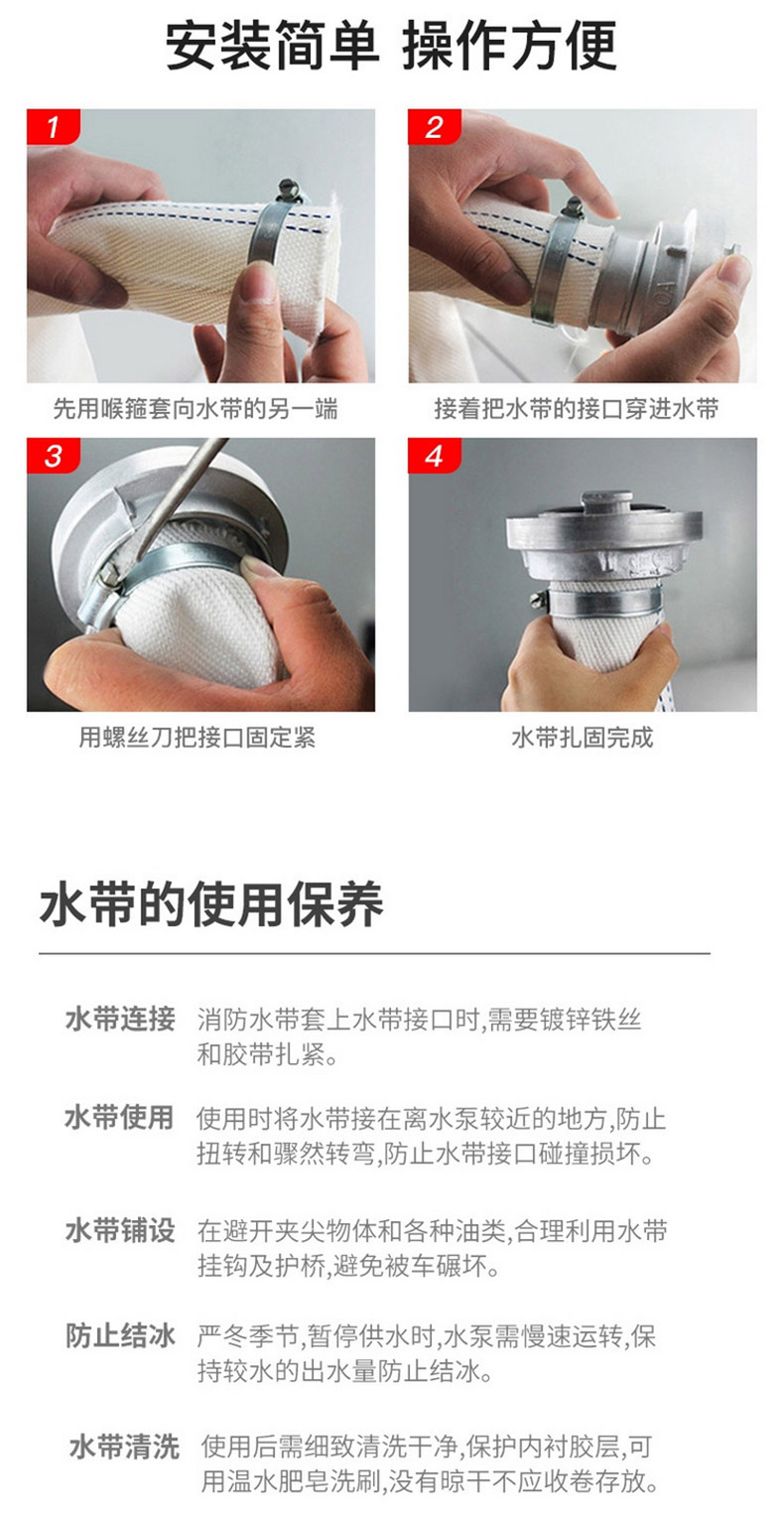 安装简单 操作方便

1

先用喉箍套向水带的另一端

2

接着把水带的接口穿进水带

3

用螺丝刀把接口固定紧

4

水带扎固完成

水带的使用保养

水带连接 消防水带套上水带接口时,需要镀锌铁丝和胶带扎紧。

水带使用 使用时将水带接在离水泵较近的地方,防止扭转和骤然转弯,防止水带接口碰撞损坏。

水带铺设 在避开夹尖物体和各种油类,合理利用水带挂钩及护桥,避免被车碾坏。

防止结冰 严冬季节,暂停供水时,水泵需慢速运转,保持较水的出水量防止结冰。

水带清洗 使用后需细致清洗干净,保护内衬胶层,可用温水肥皂洗刷,没有晾干不应收卷存放。