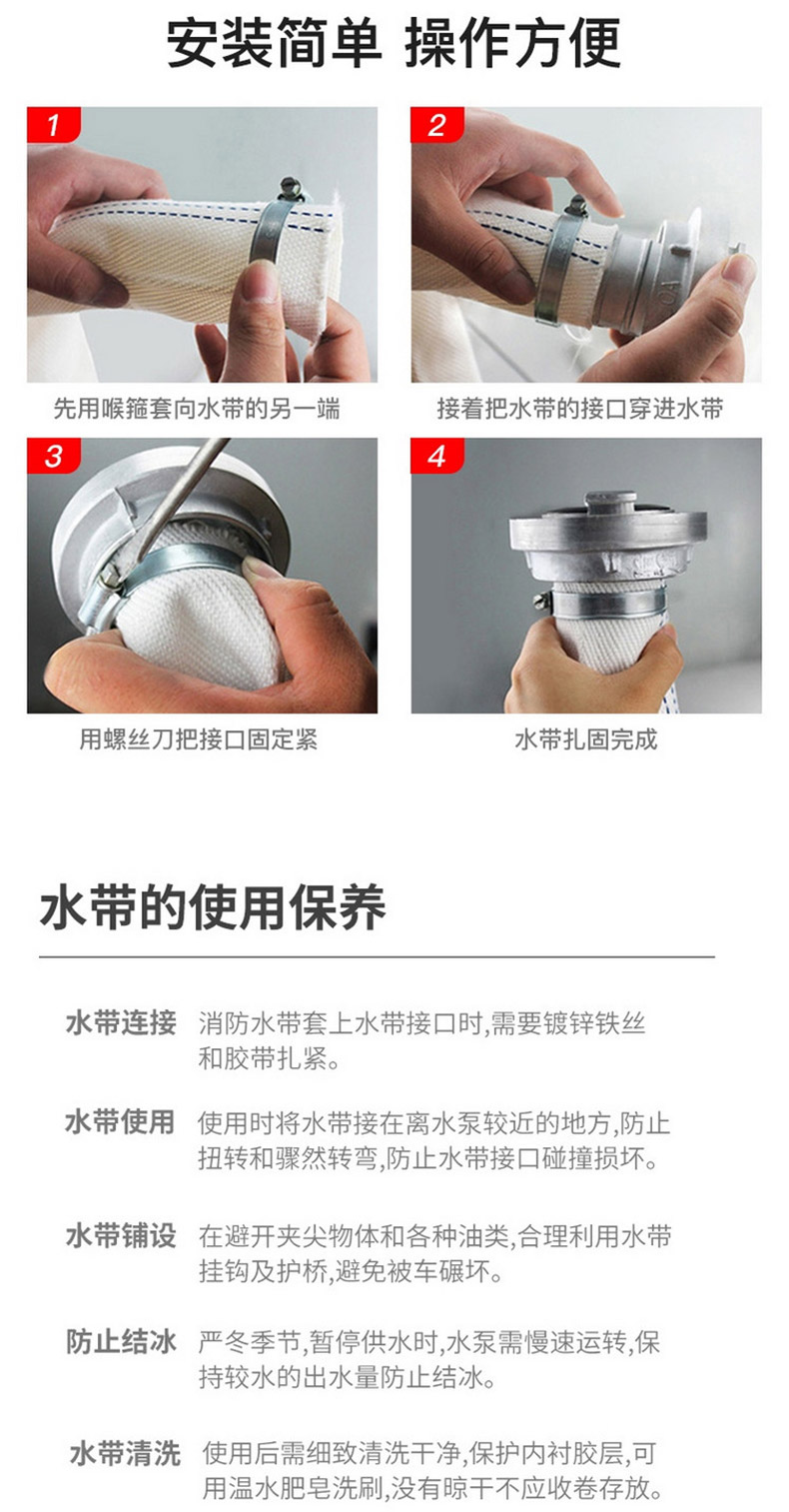 安装简单 操作方便

1

先用喉箍套向水带的另一端

2

接着把水带的接口穿进水带

3

用螺丝刀把接口固定紧

4

水带扎固完成

水带的使用保养

水带连接 消防水带套上水带接口时,需要镀锌铁丝和胶带扎紧。

水带使用 使用时将水带接在离水泵较近的地方,防止扭转和骤然转弯,防止水带接口碰撞损坏。

水带铺设 在避开夹尖物体和各种油类,合理利用水带挂钩及护桥,避免被车碾坏。

防止结冰 严冬季节,暂停供水时,水泵需慢速运转,保持较水的出水量防止结冰。

水带清洗 使用后需细致清洗干净,保护内衬胶层,可用温水肥皂洗刷,没有晾干不应收卷存放。