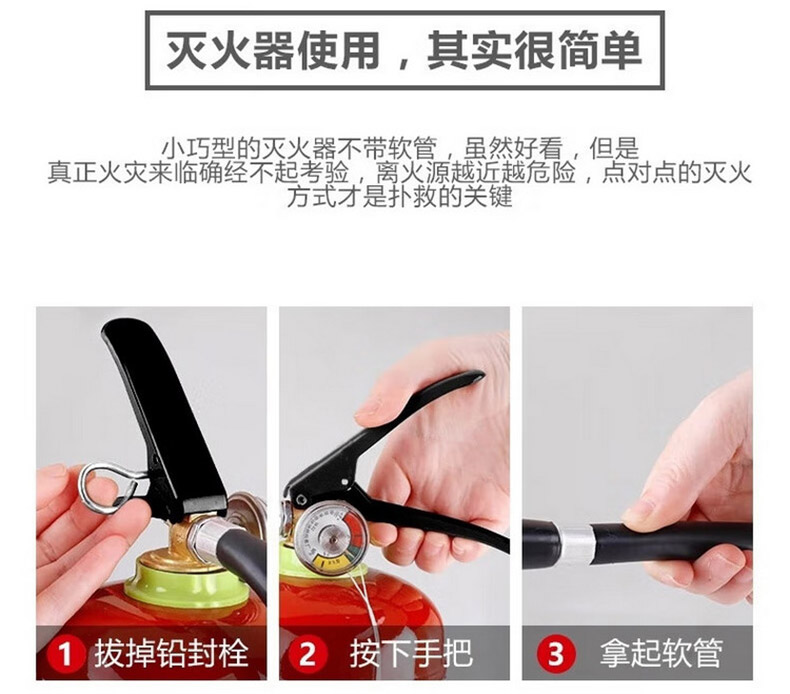 灭火器使用，其实很简单

小巧型的灭火器不带软管，虽然好看，但是真正火灾来临确经不起考验，离火源越近越危险，点对点的灭火方式才是扑救的关键

1 拔掉铅封栓

2 按下手把

3 拿起软管