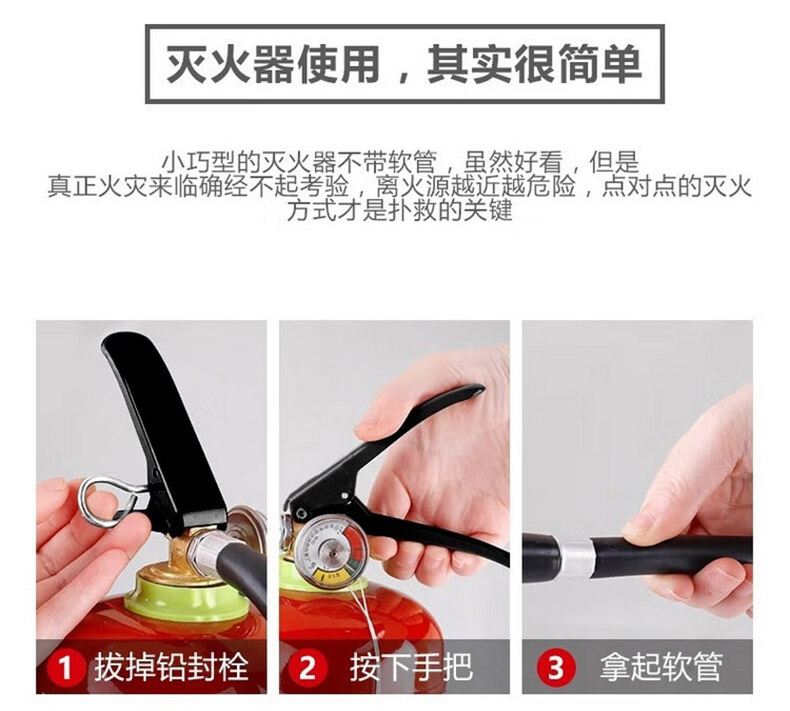 灭火器使用，其实很简单

小巧型的灭火器不带软管，虽然好看，但是真正火灾来临确经不起考验，离火源越近越危险，点对点的灭火方式才是扑救的关键

1 拔掉铅封栓

2 按下手把

3 拿起软管