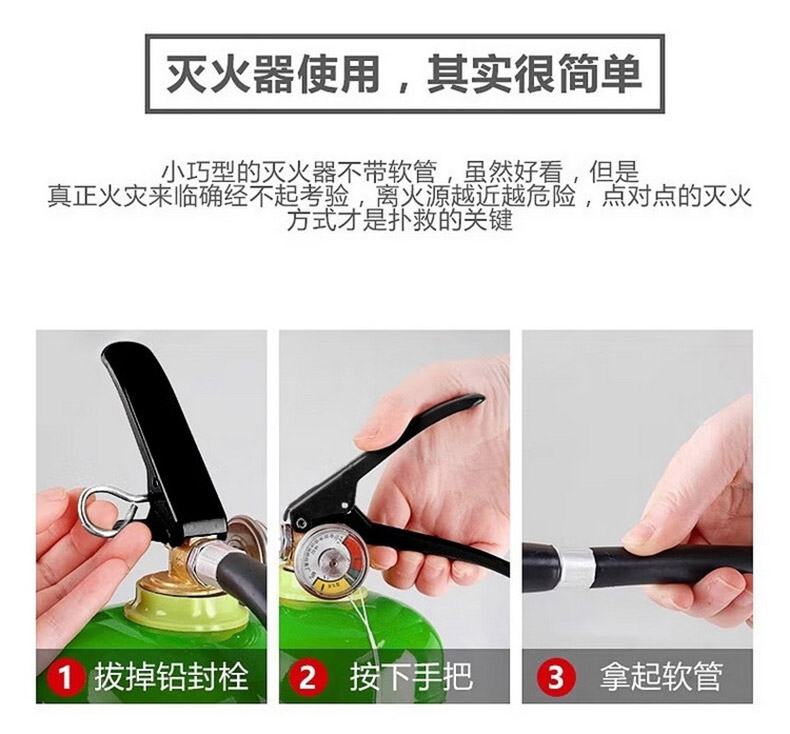 灭火器使用，其实很简单

小巧型的灭火器不带软管，虽然好看，但是真正火灾来临确经不起考验，离火源越近越危险，点对点的灭火方式才是扑救的关键

1 拔掉铅封栓

2 按下手把

3 拿起软管