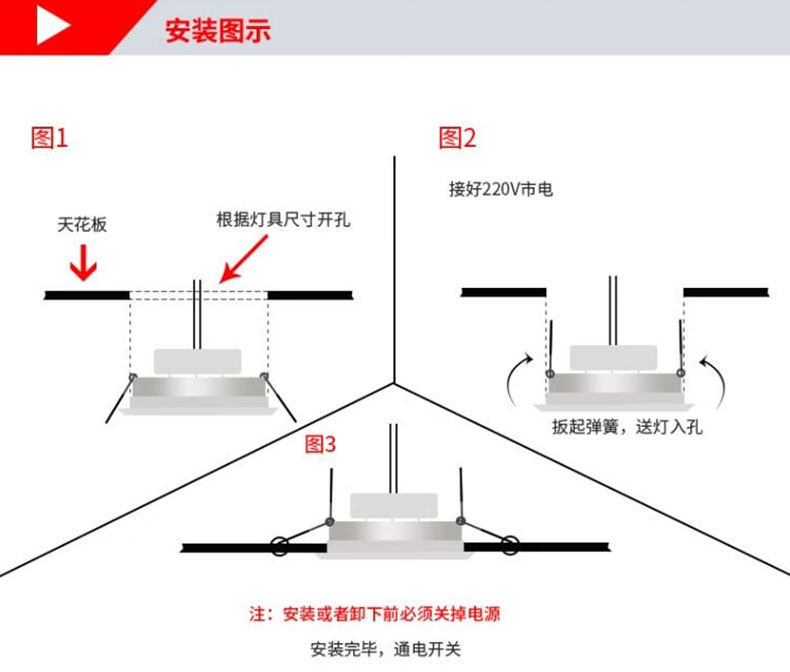 安装图示

图1

天花板

根据灯具尺寸开孔

图2

接好220V市电

扳起弹簧，送灯入孔

图3

注：安装或者卸下前必须关掉电源

安装完毕，通电开关