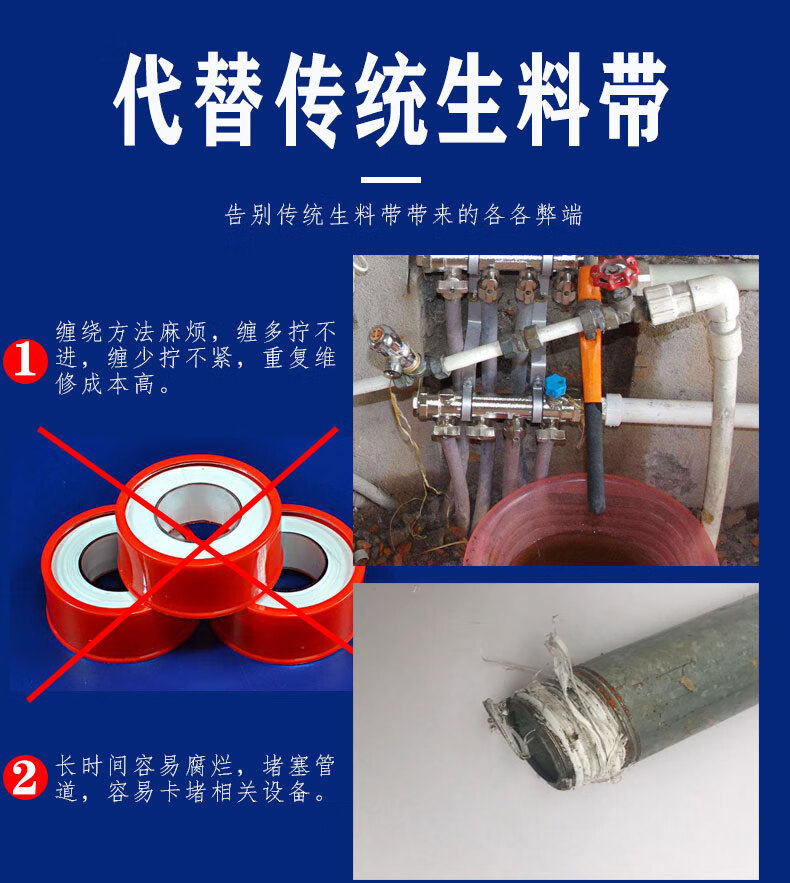 代替传统生料带

告别传统生料带带来的各各弊端

1 缠绕方法麻烦，缠多拧不进，缠少拧不紧，重复维修成本高。

2 长时间容易腐烂，堵塞管道，容易卡堵相关设备。