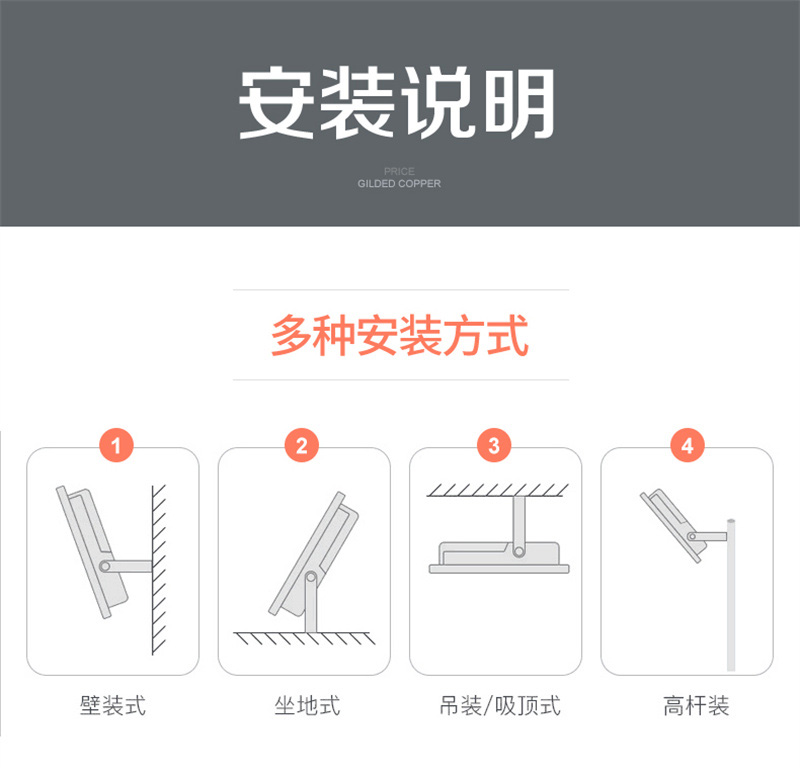 安装说明

PRICE
GILDED COPPER

多种安装方式

1

壁装式

2

坐地式

3

吊装/吸顶式

4

高杆装