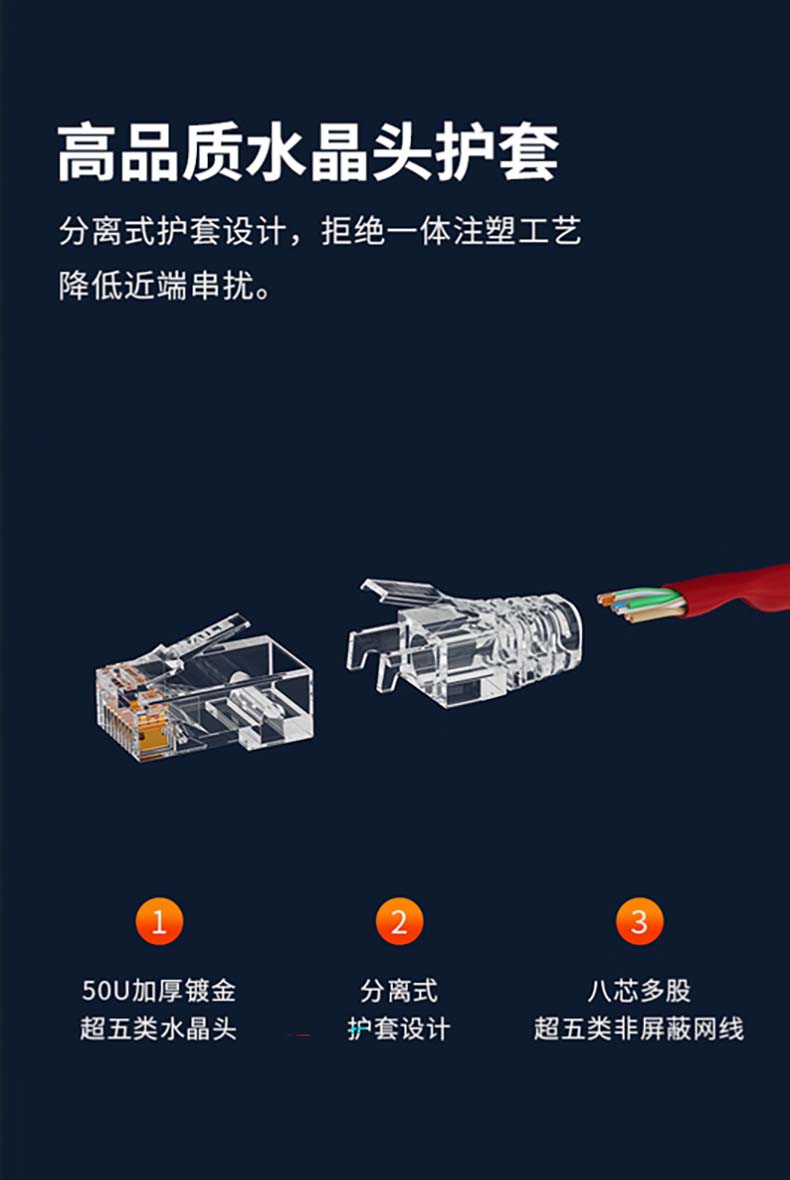 高品质水晶头护套

分离式护套设计，拒绝一体注塑工艺
降低近端串扰。

1
50U加厚镀金
超五类水晶头

2
分离式
护套设计

3
八芯多股
超五类非屏蔽网线