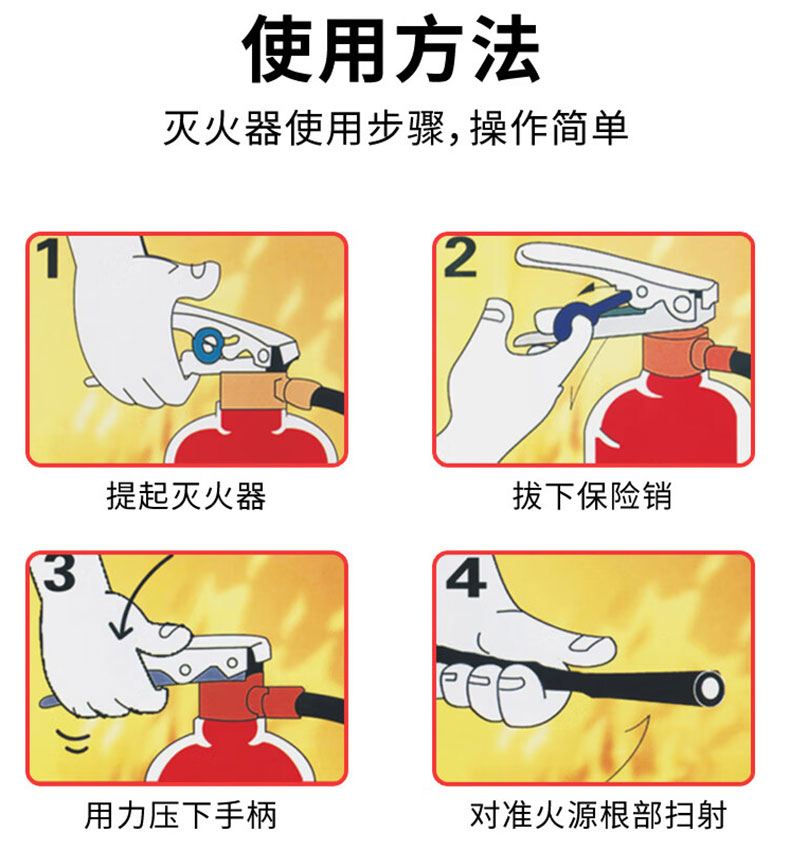 使用方法

灭火器使用步骤，操作简单

1

提起灭火器

2

拔下保险销

3

用力压下手柄

4

对准火源根部扫射